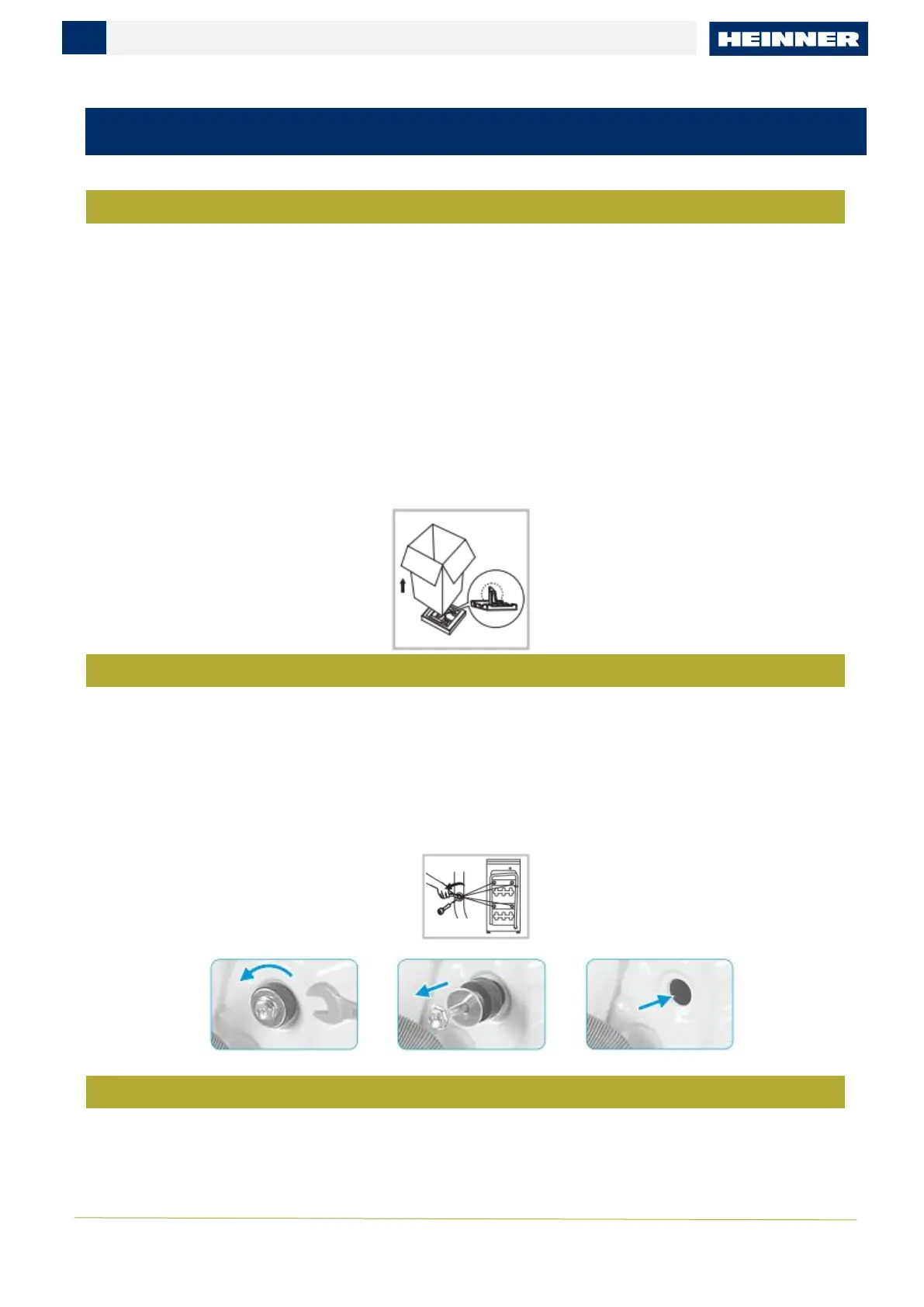 HEINNER