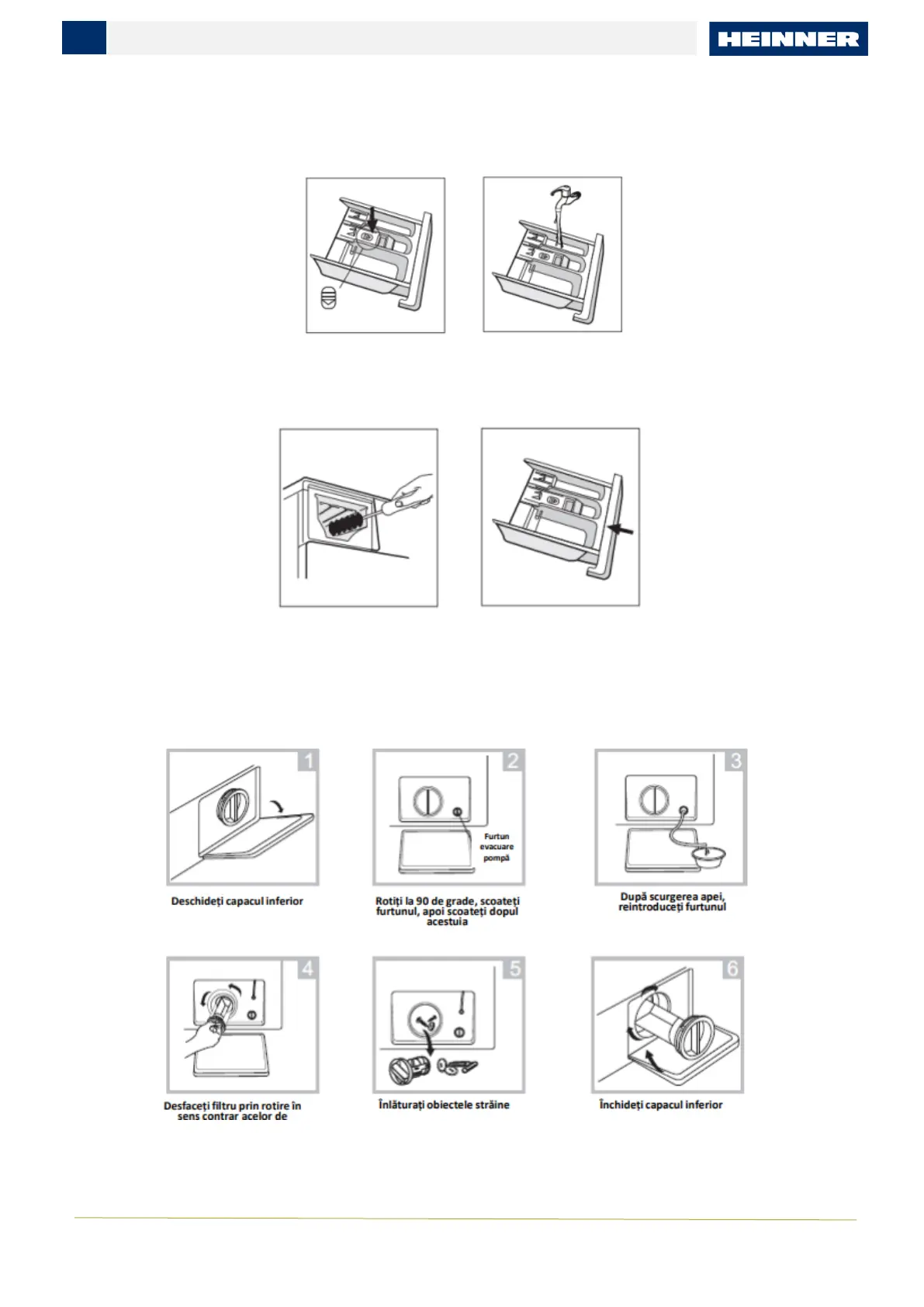 HEINNER

1

Deschideți capacul inferior

2

Furtun evacuare pompă

Rotiți la 90 de grade, scoateți furtunul, apoi scoateți dopul acestuia

3

După scurgerea apei, reintroduceți furtunul

4

Desfaceți filtru prin rotire în sens contrar acelor de

5

Înlăturați obiectele străine

6

Închideți capacul inferior