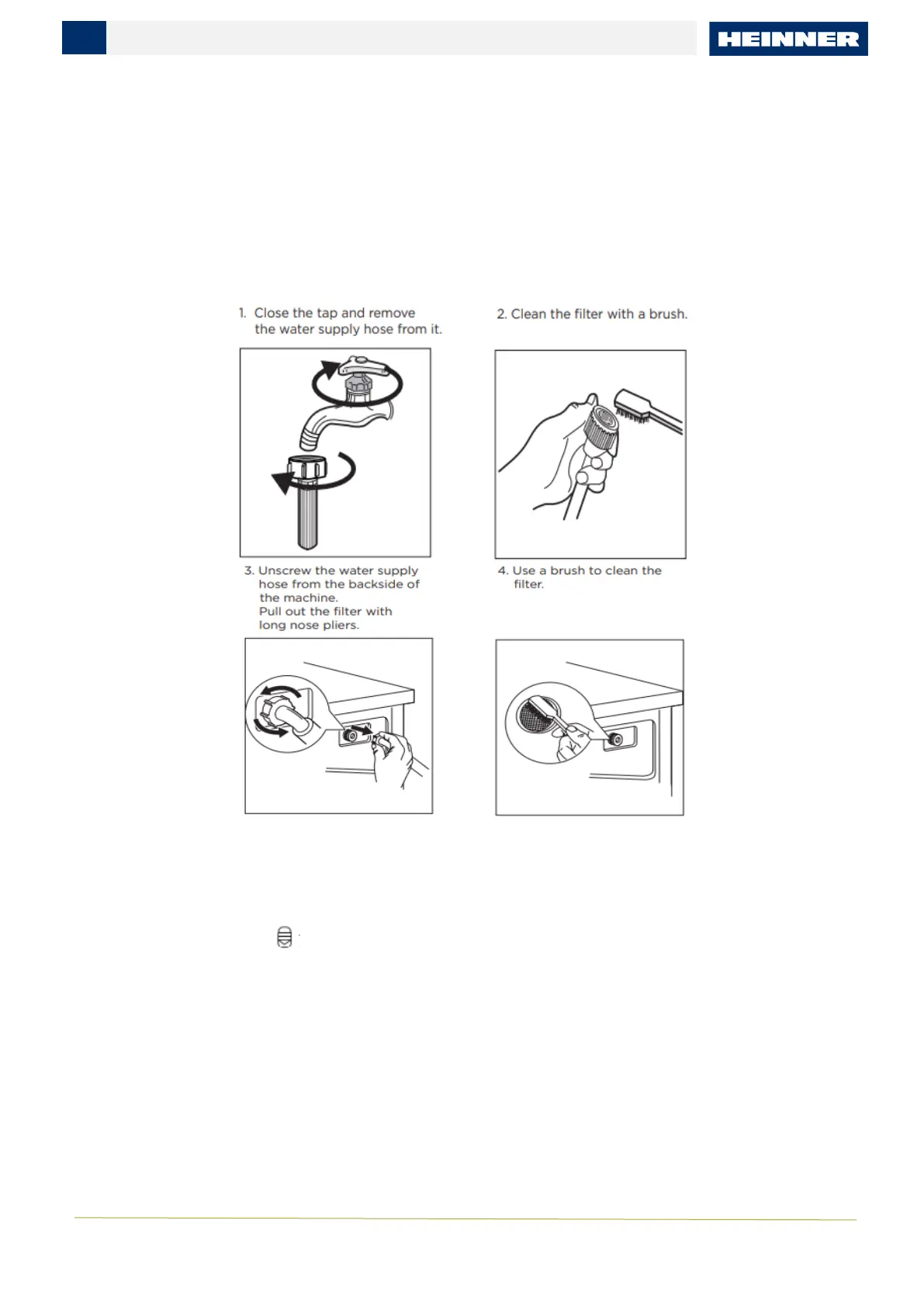 HEINNER

1. Close the tap and remove the water supply hose from it.

2. Clean the filter with a brush.

3. Unscrew the water supply hose from the backside of the machine.
Pull out the filter with long nose pliers.

4. Use a brush to clean the filter.