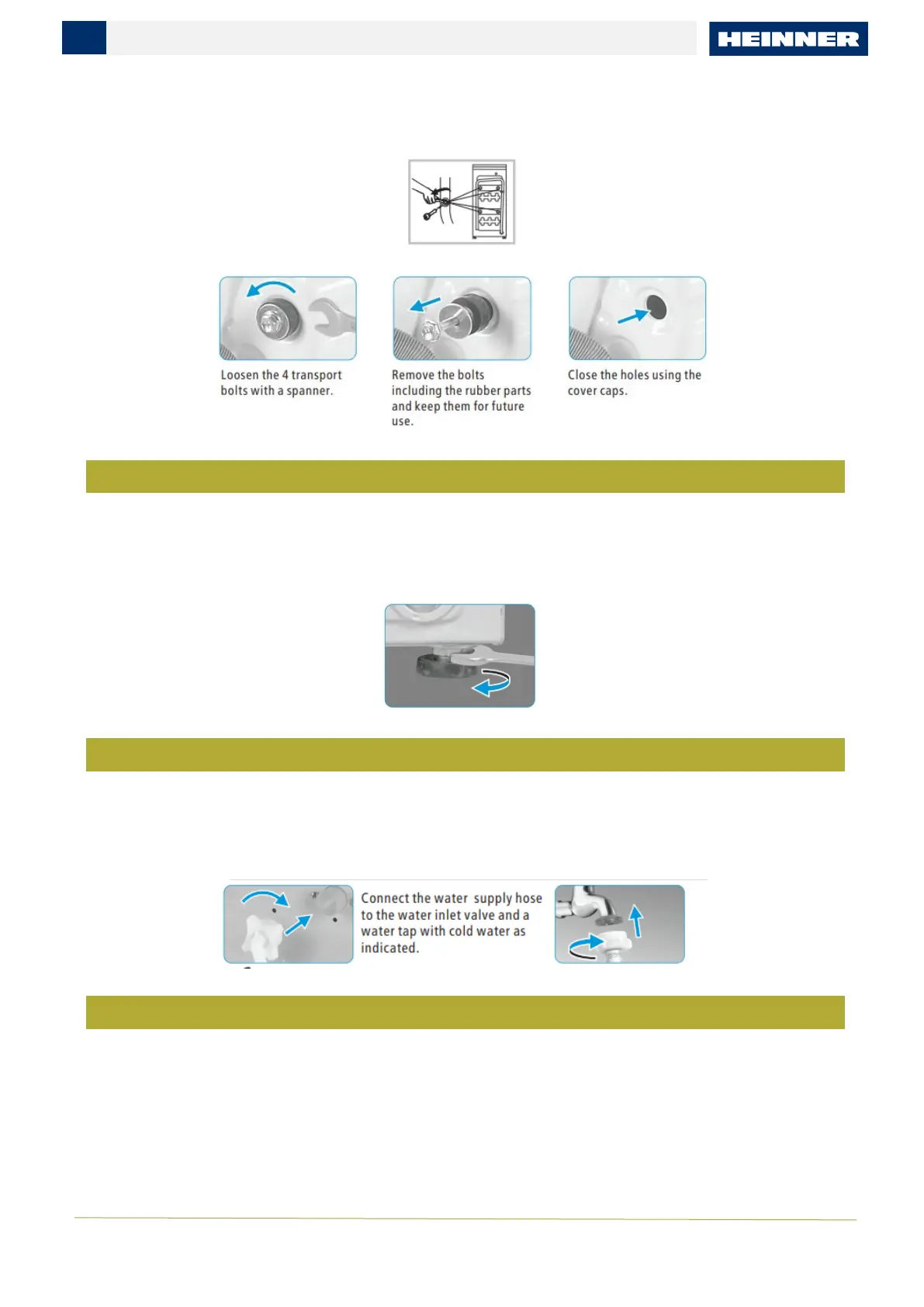 HEINNER

Loosen the 4 transport bolts with a spanner.

Remove the bolts including the rubber parts and keep them for future use.

Close the holes using the cover caps.

Connect the water supply hose to the water inlet valve and a water tap with cold water as indicated.