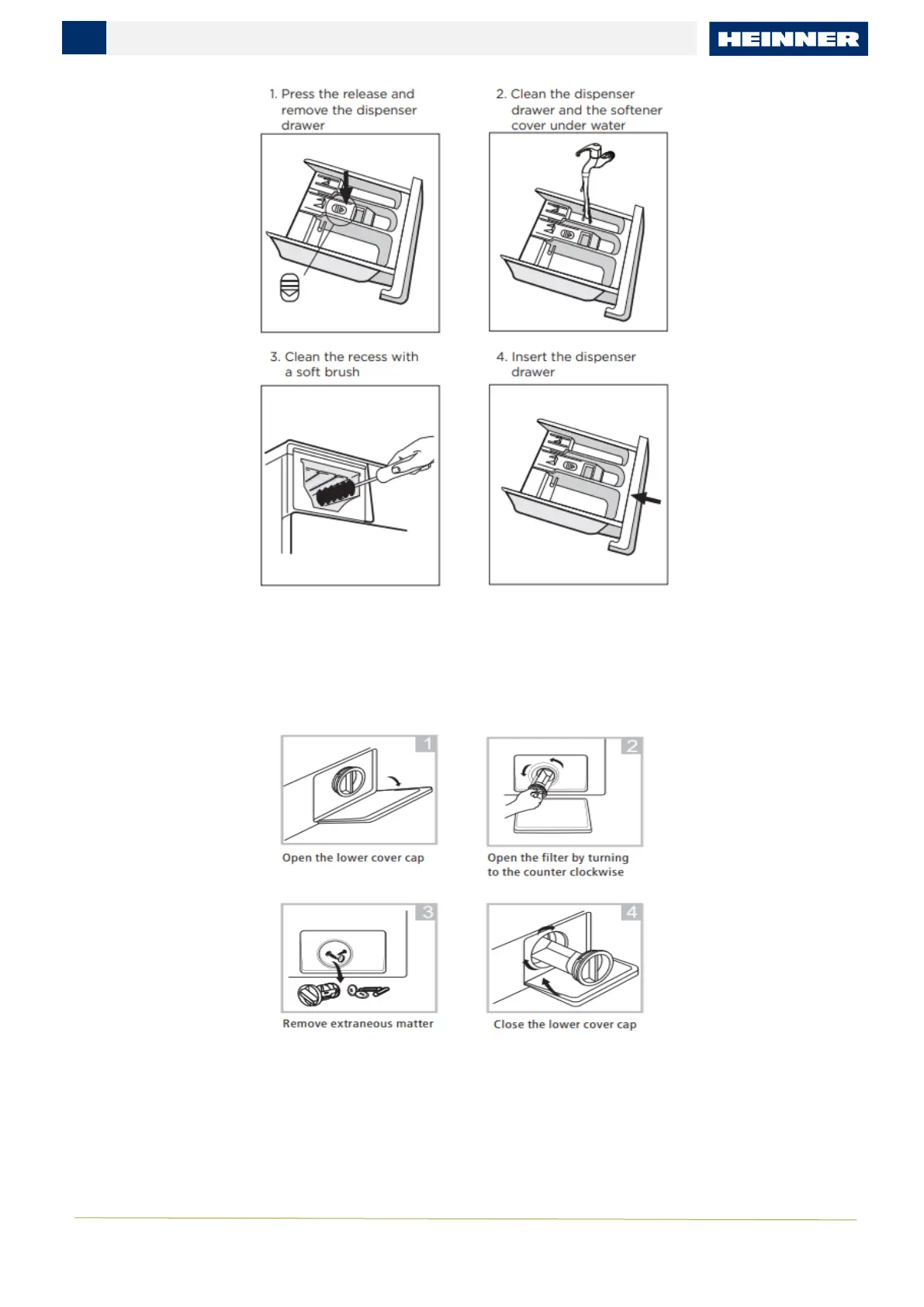 HEINNER

1. Press the release and remove the dispenser drawer

2. Clean the dispenser drawer and the softener cover under water

3. Clean the recess with a soft brush

4. Insert the dispenser drawer

1

Open the lower cover cap

2

Open the filter by turning to the counter clockwise

3

Remove extraneous matter

4

Close the lower cover cap