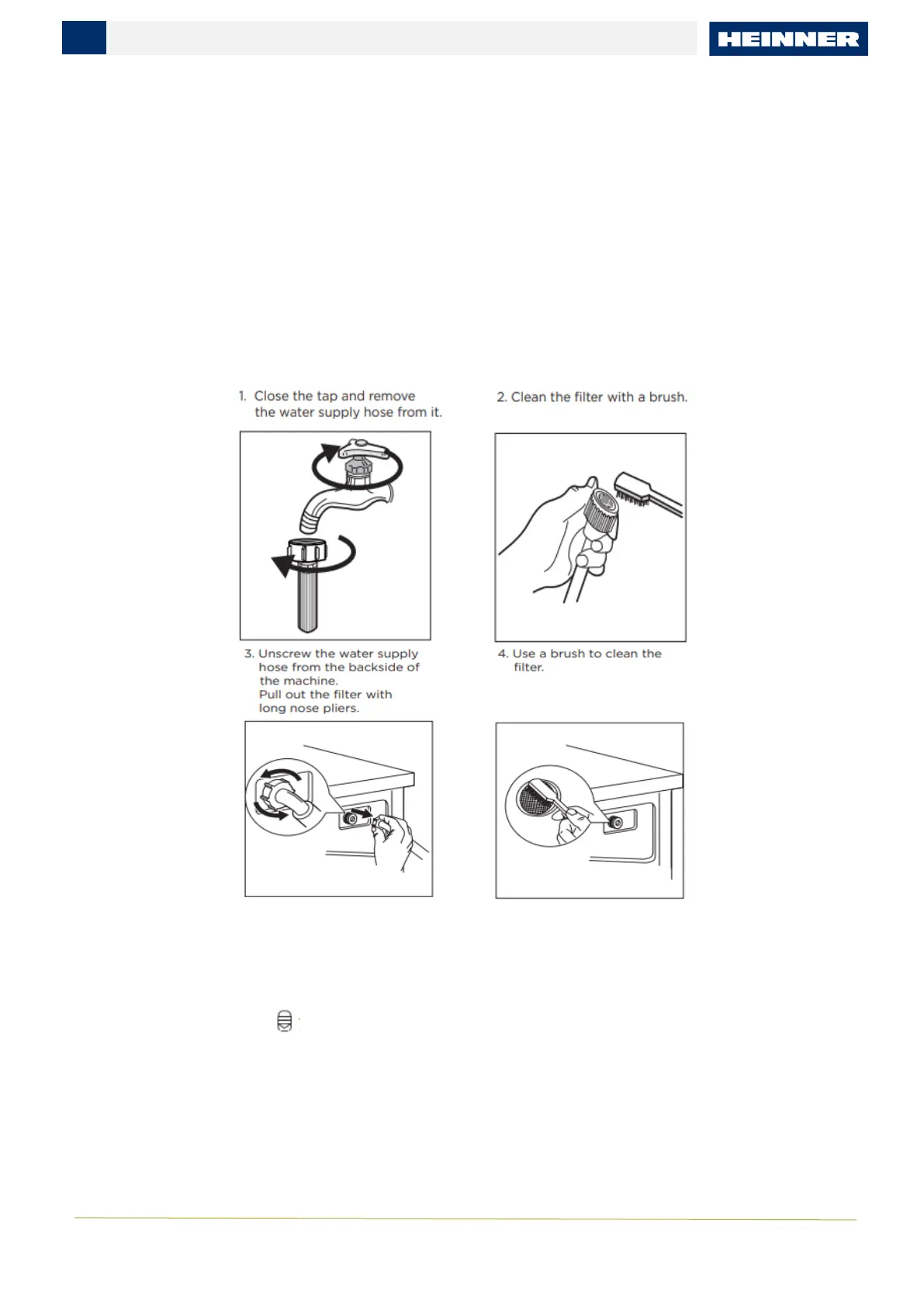 HEINNER

1. Close the tap and remove the water supply hose from it.

2. Clean the filter with a brush.

3. Unscrew the water supply hose from the backside of the machine. Pull out the filter with long nose pliers.

4. Use a brush to clean the filter.