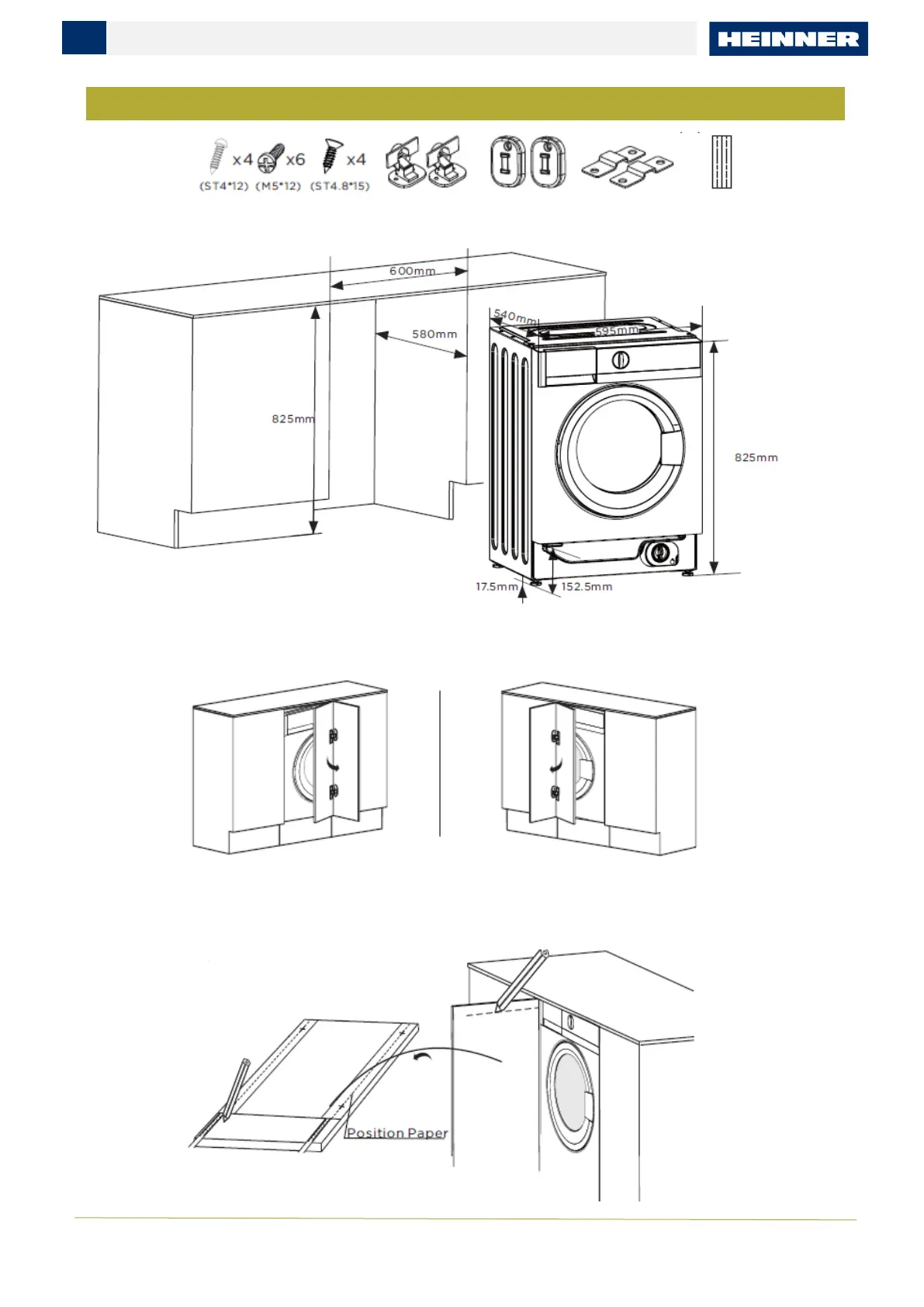 HEINNER

x4 x6 x4
(ST4*12) (M5*12) (ST4.8*15)

600mm
580mm
825mm
540mm
595mm
825mm
17.5mm
152.5mm

Position Paper