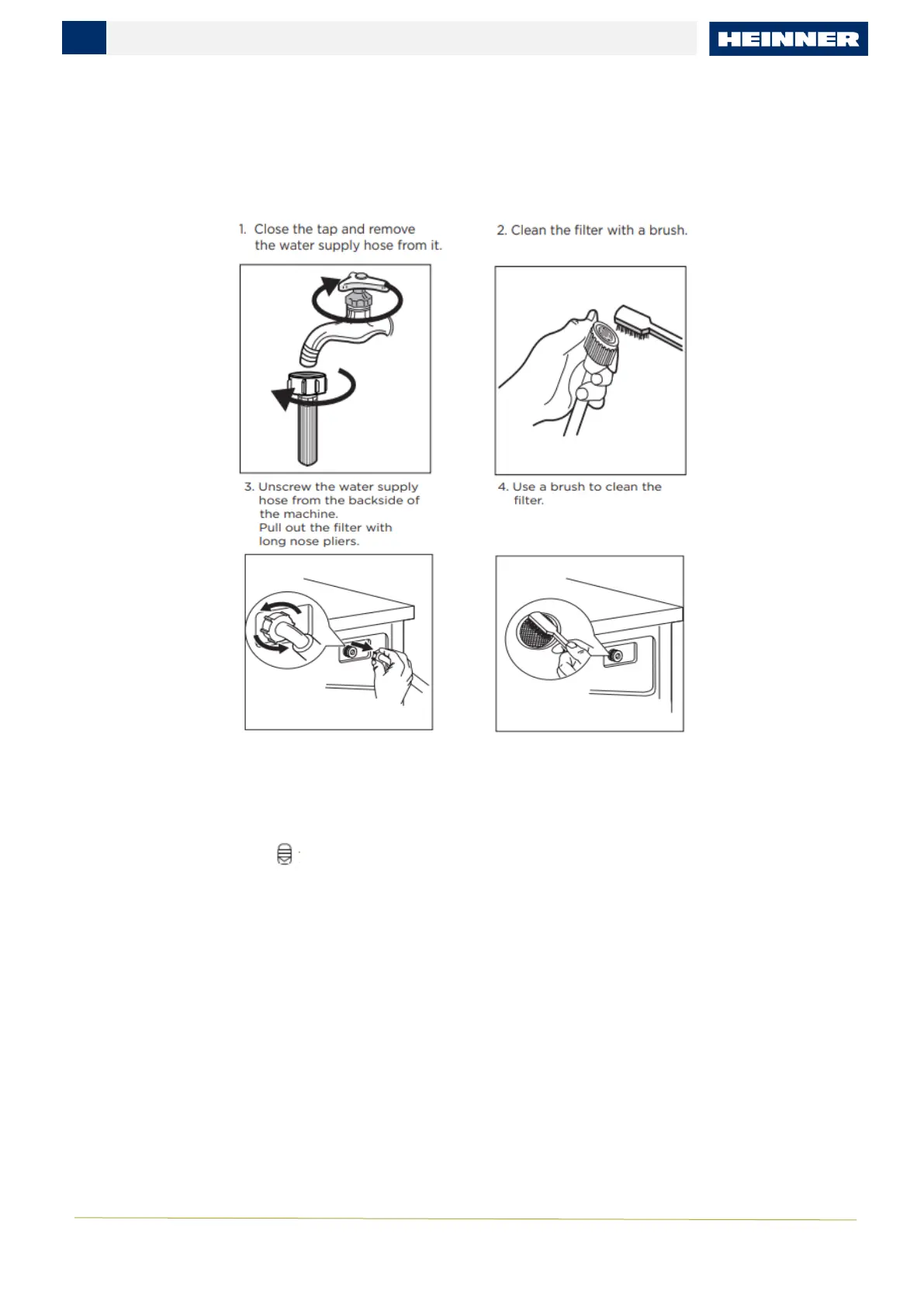 HEINNER

1. Close the tap and remove the water supply hose from it.

2. Clean the filter with a brush.

3. Unscrew the water supply hose from the backside of the machine.
Pull out the filter with long nose pliers.

4. Use a brush to clean the filter.