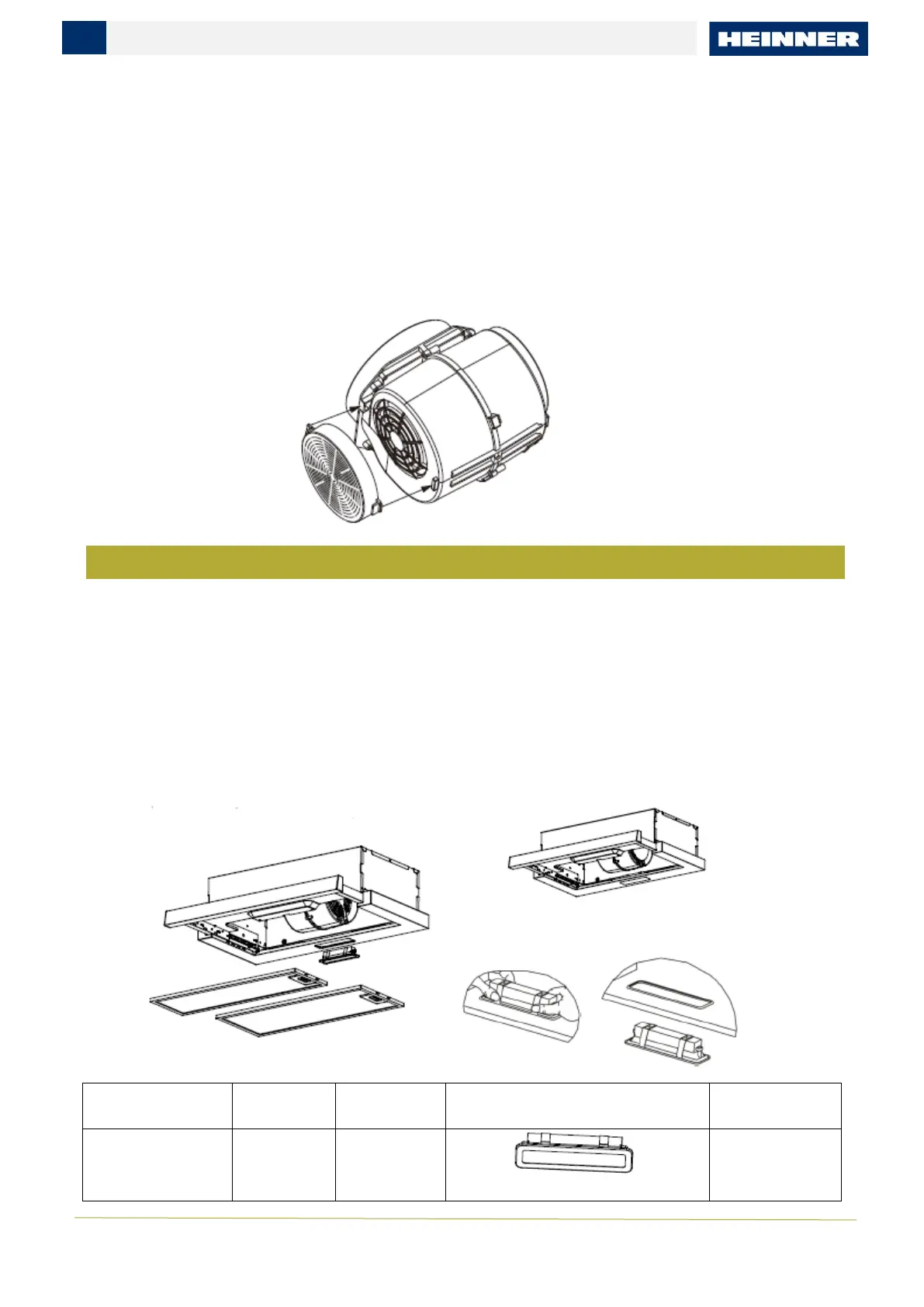 HEINNER