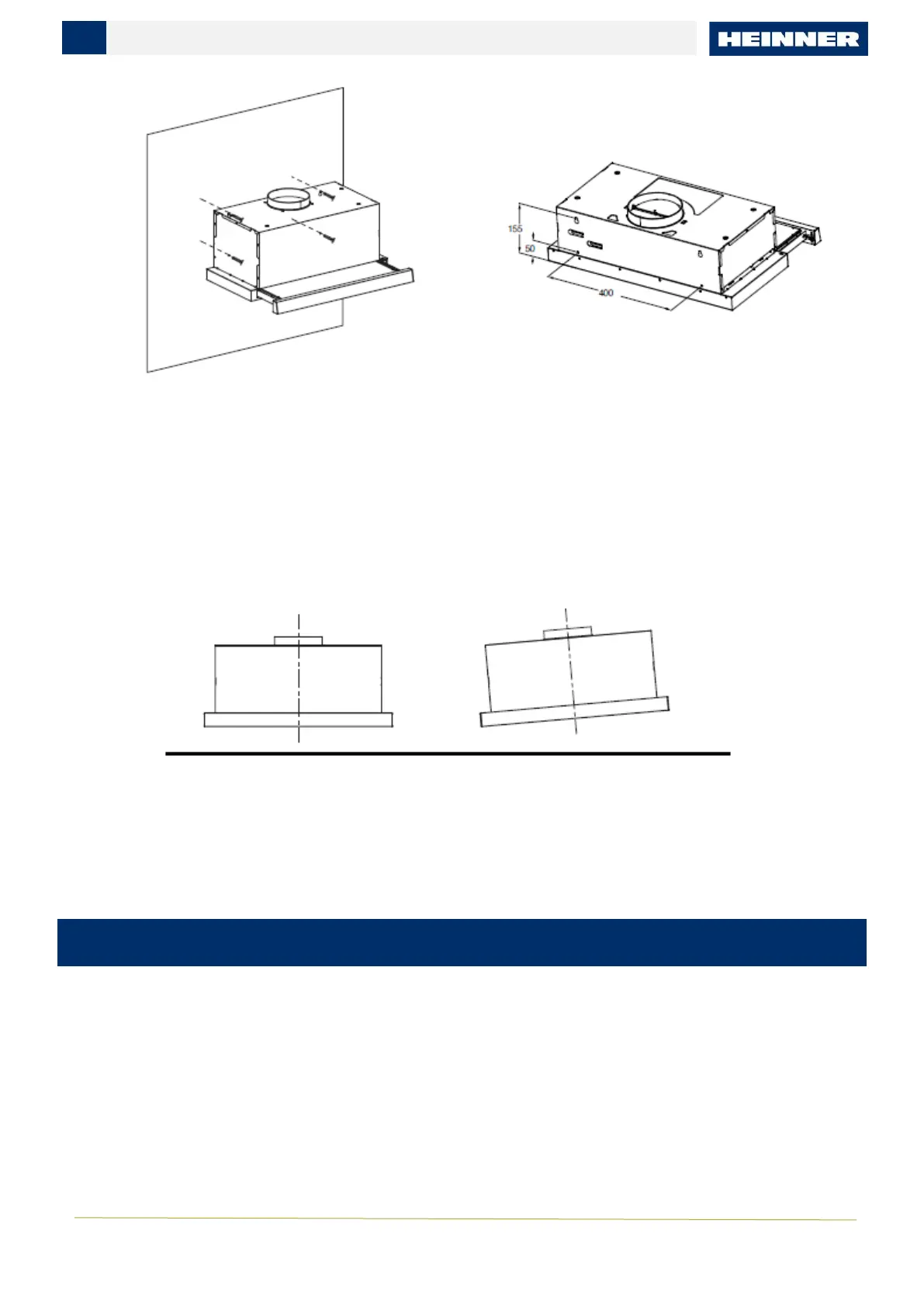 HEINNER

155

50

400