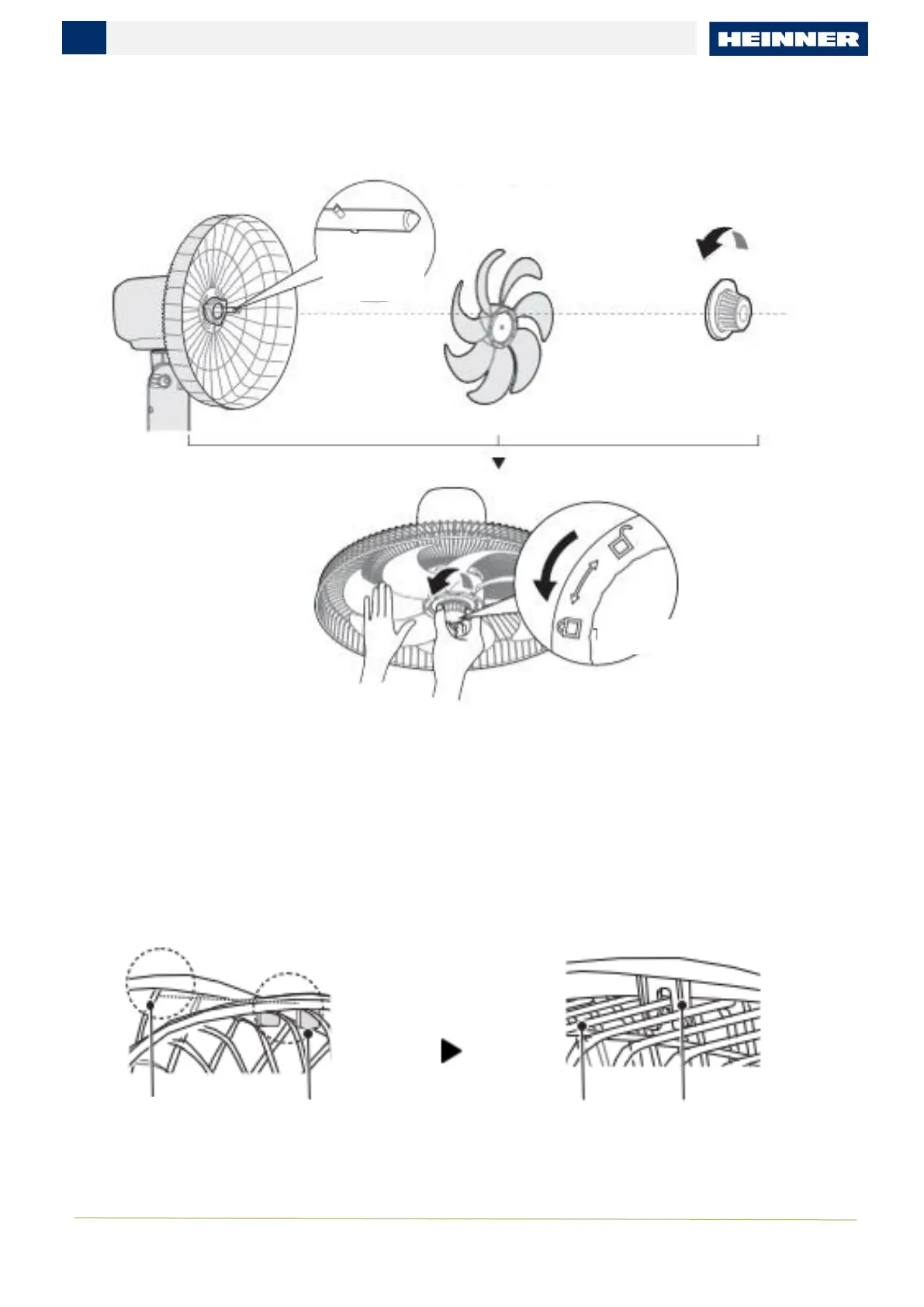 HEINNER