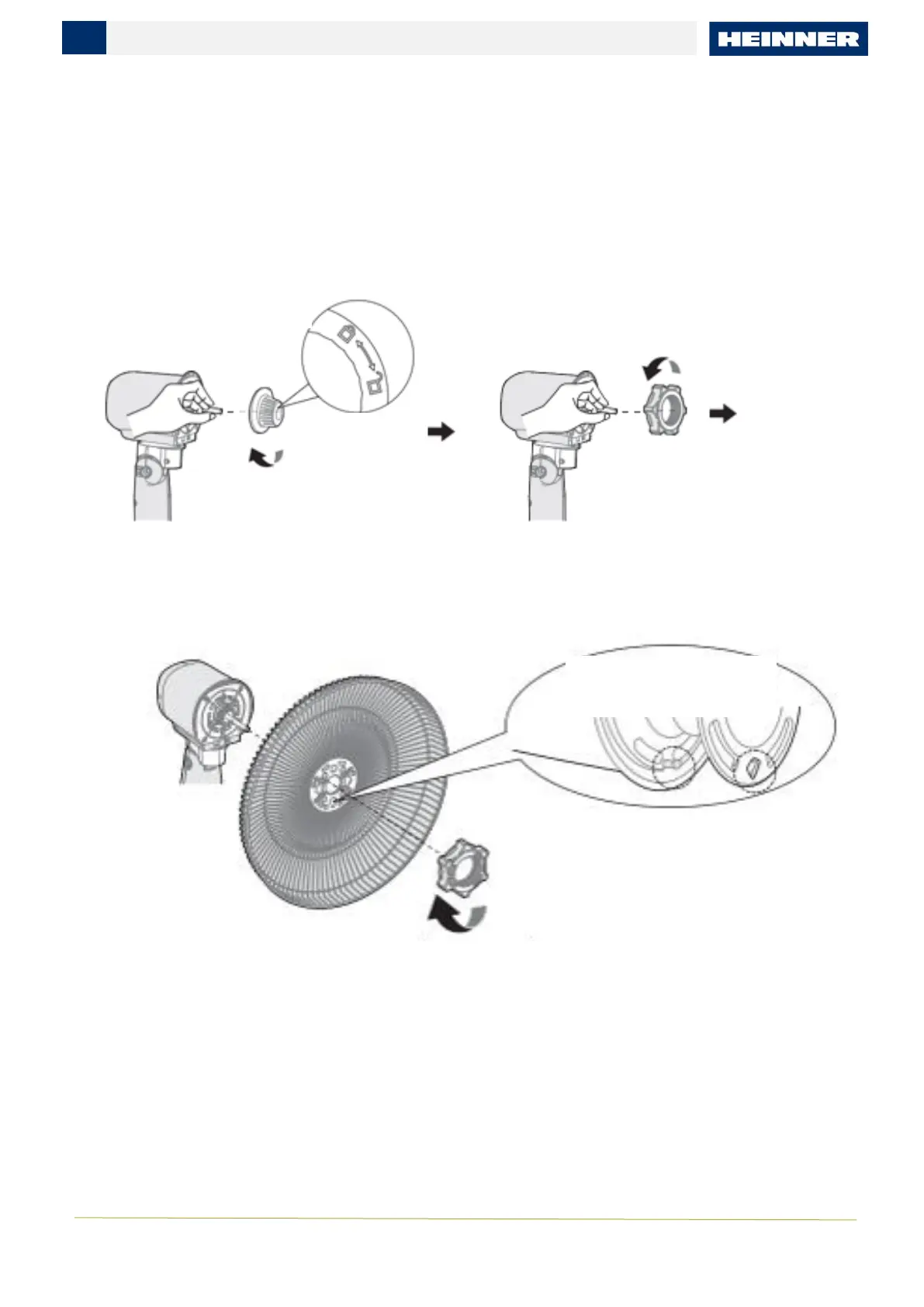 HEINNER