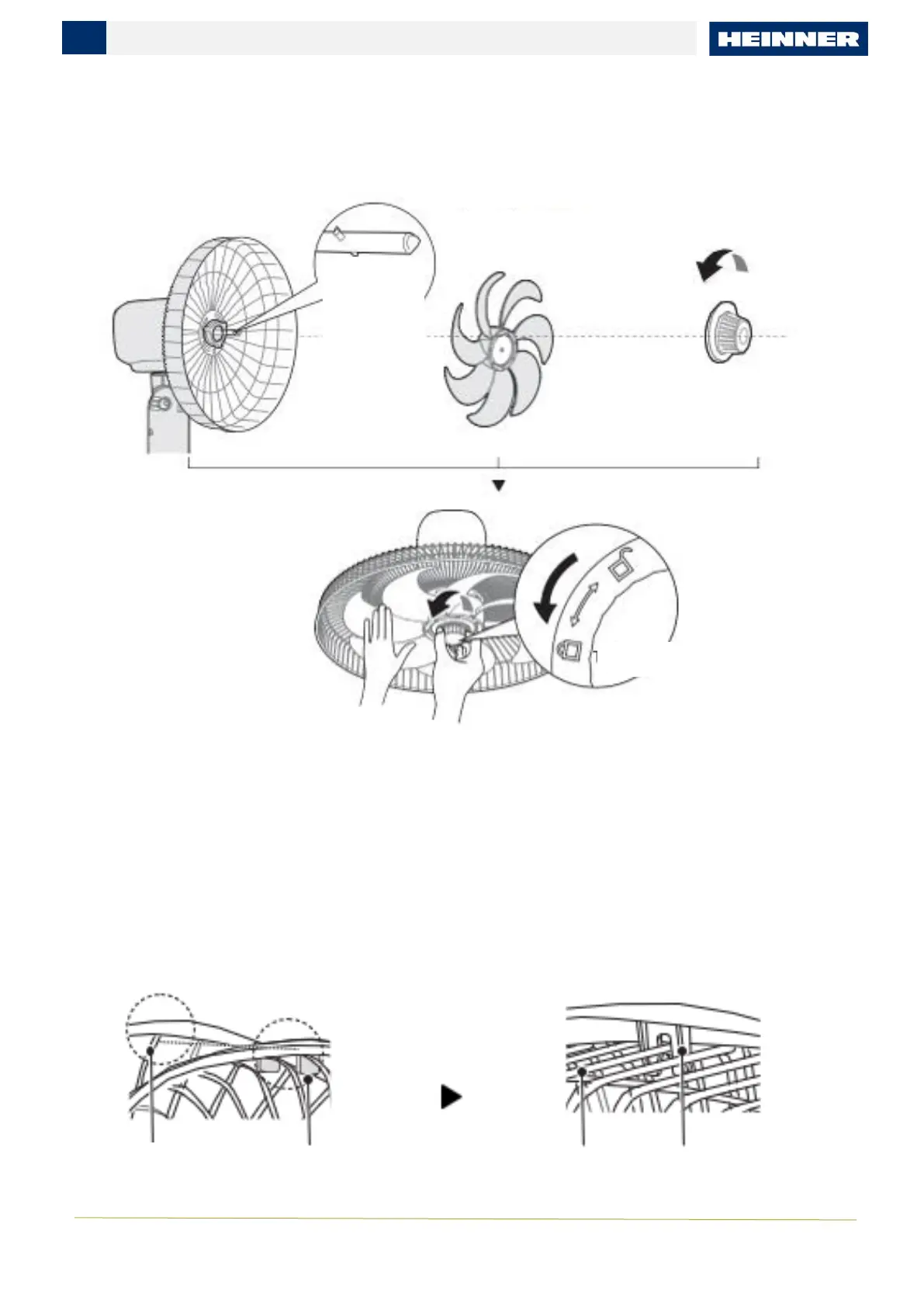 HEINNER