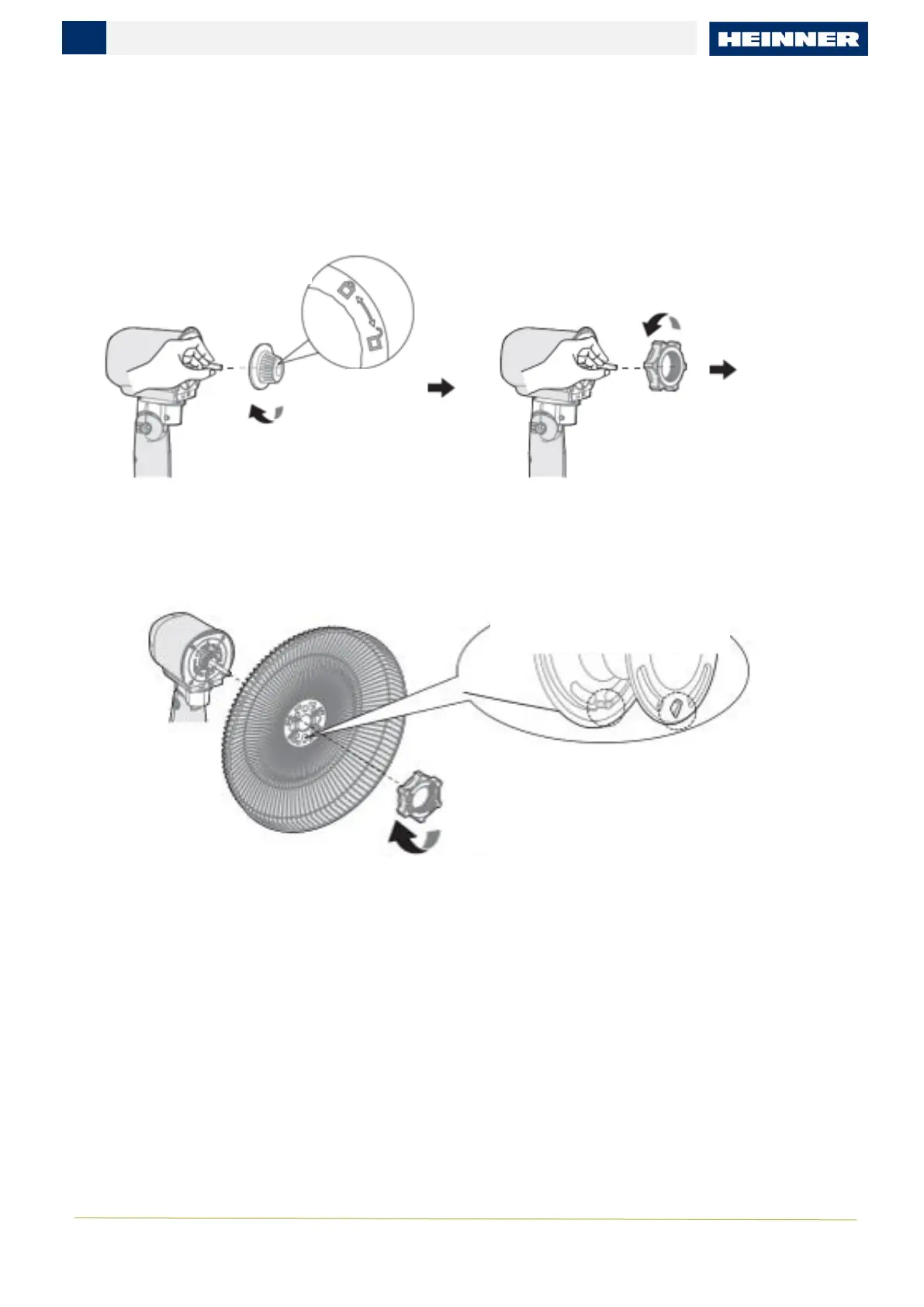 HEINNER