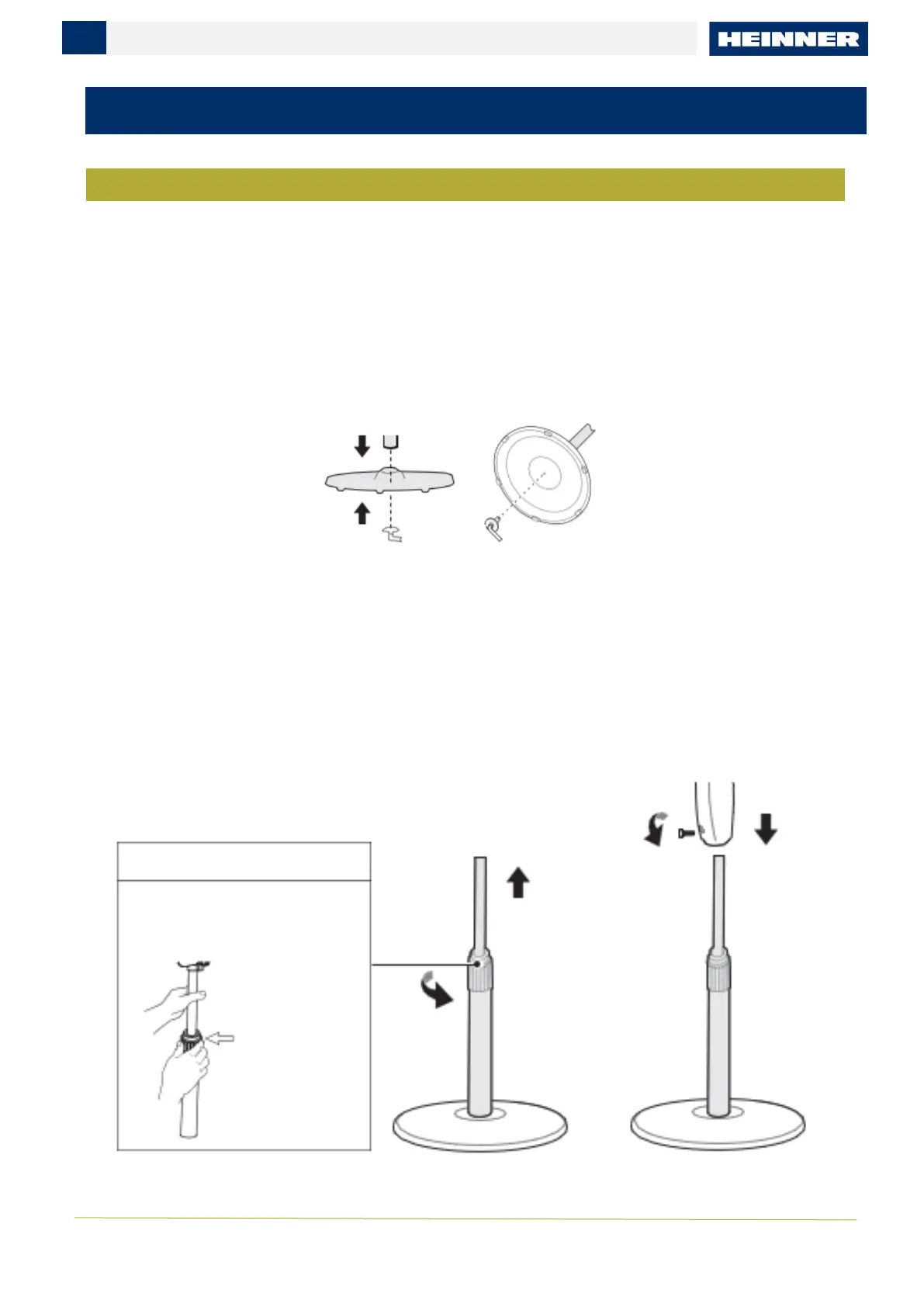 HEINNER