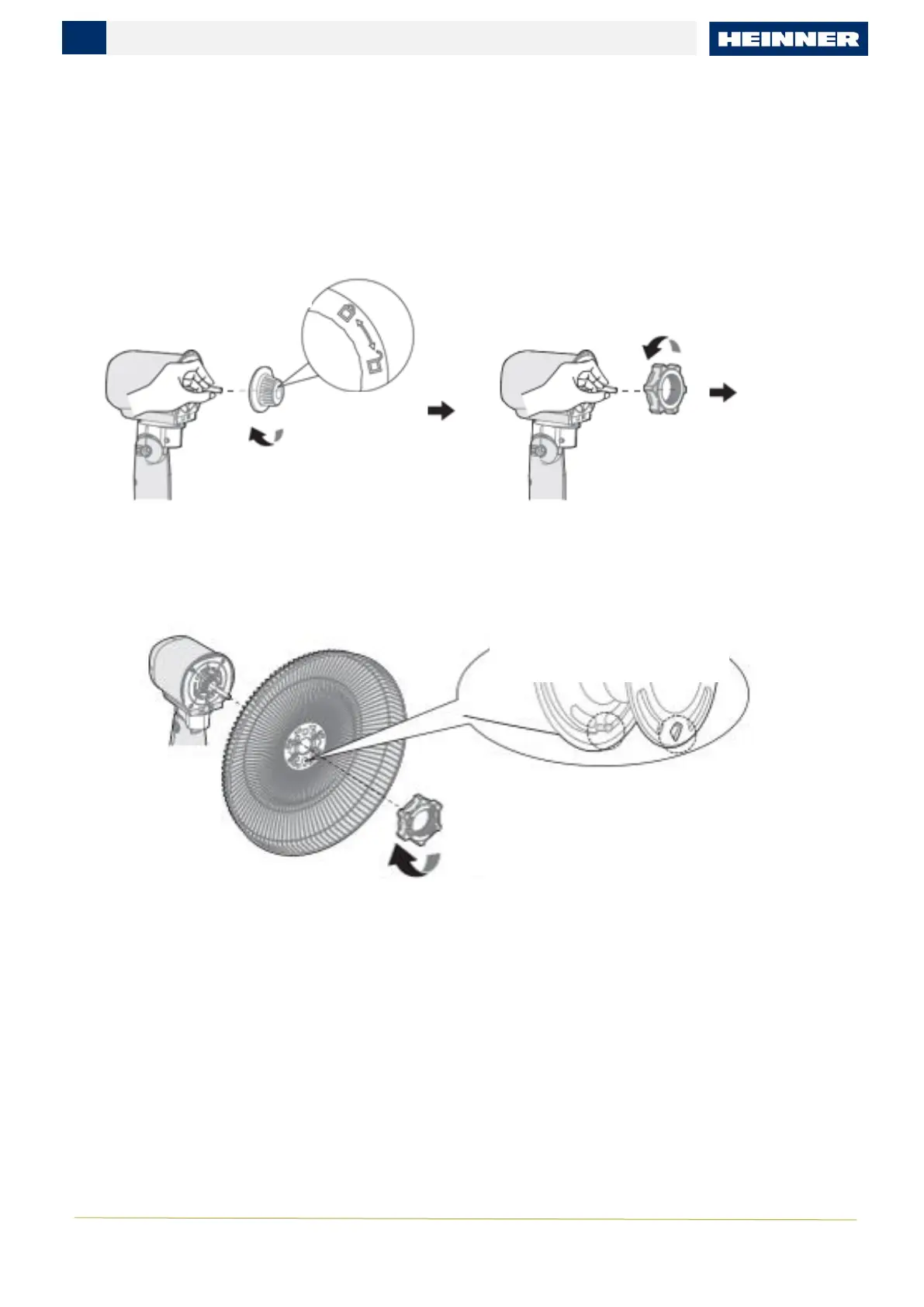 HEINNER