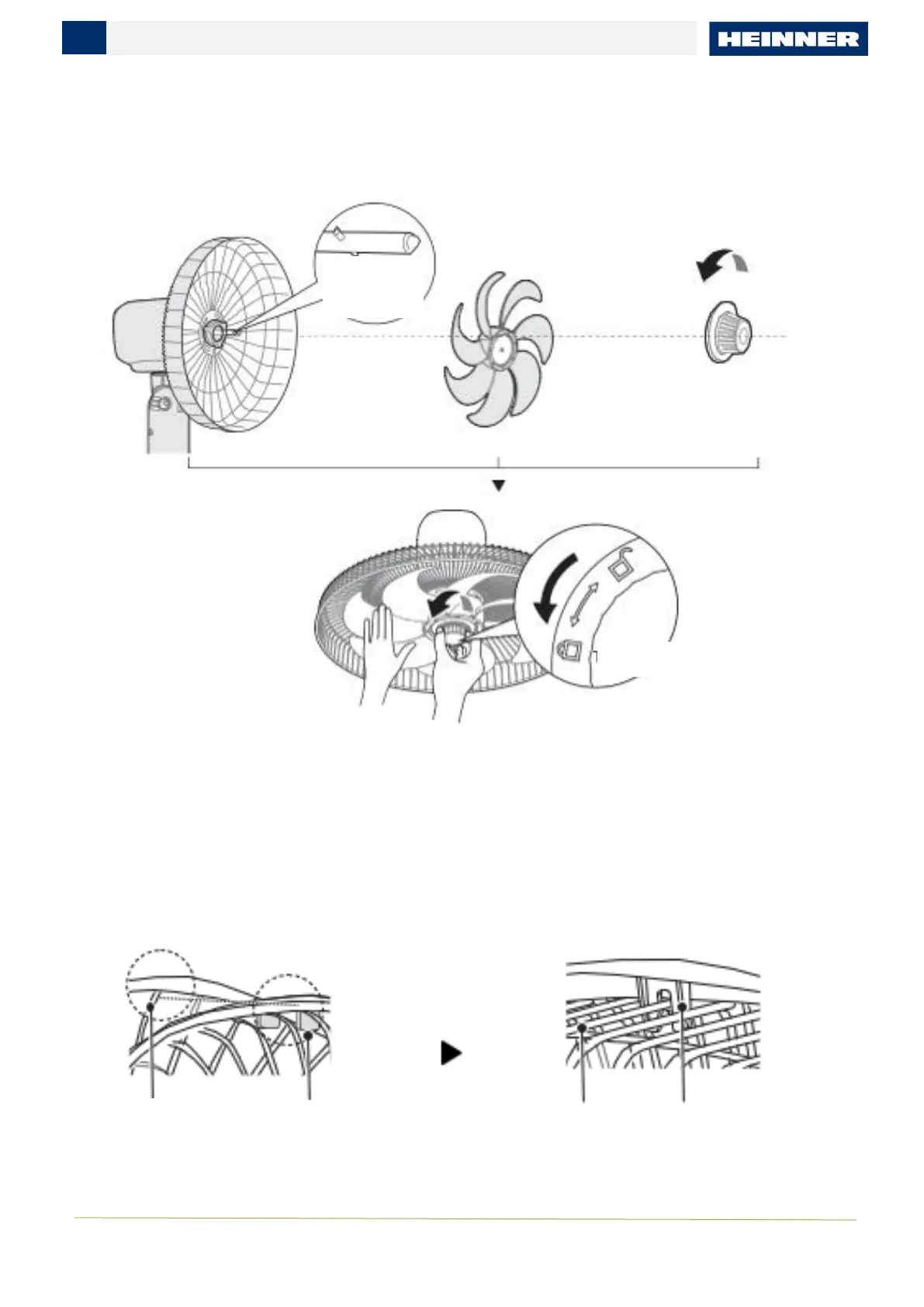 HEINNER