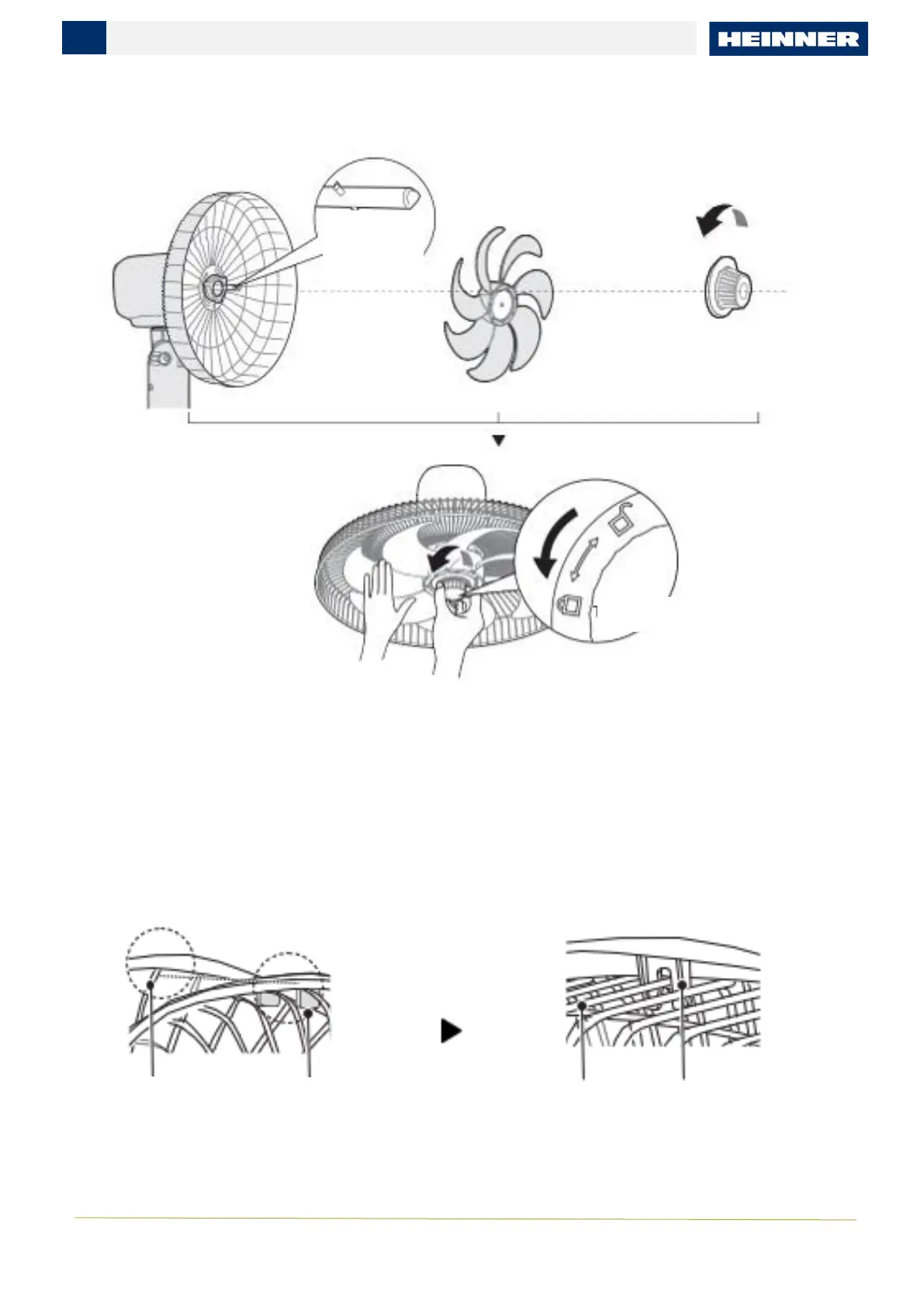 HEINNER