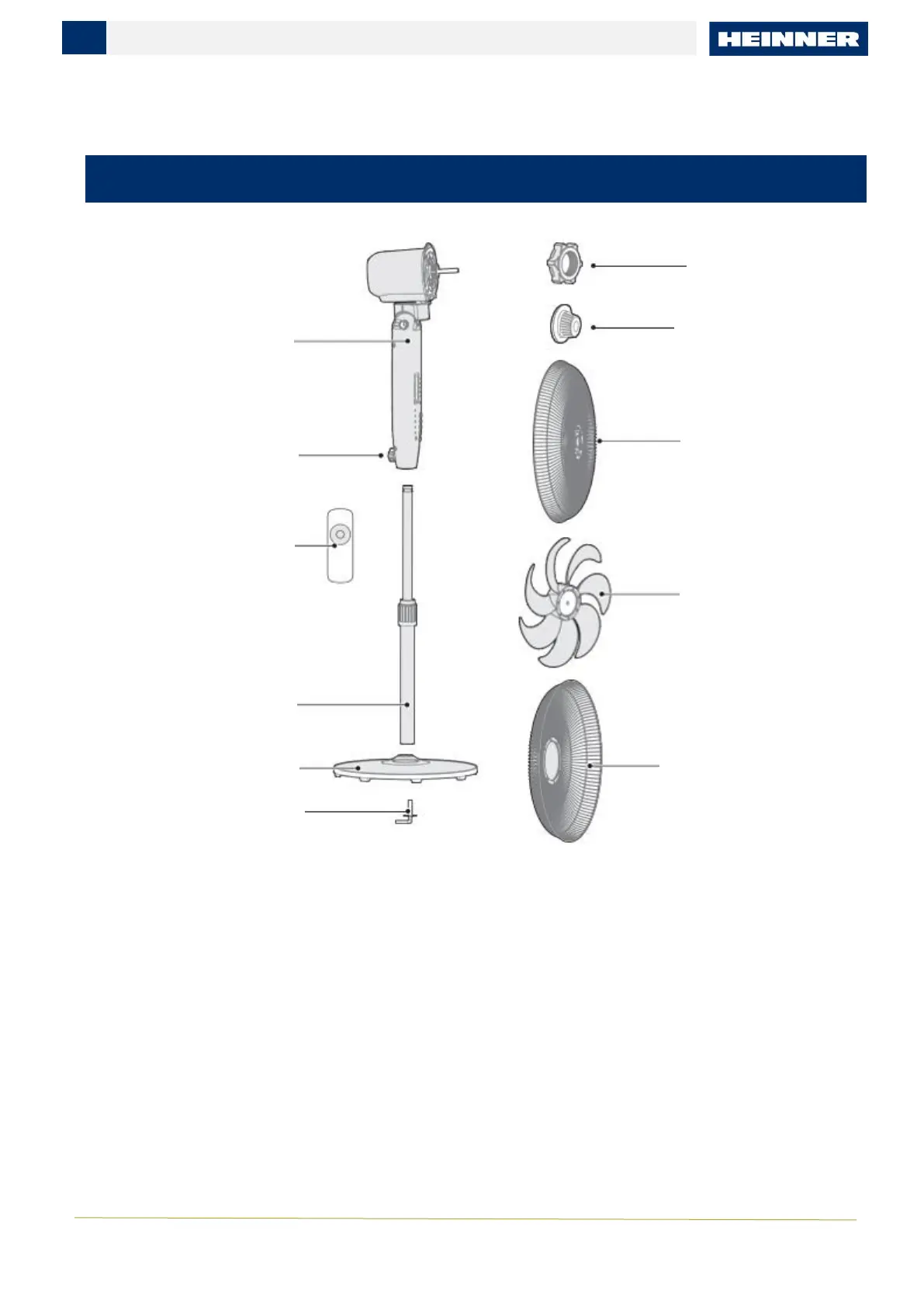 HEINNER