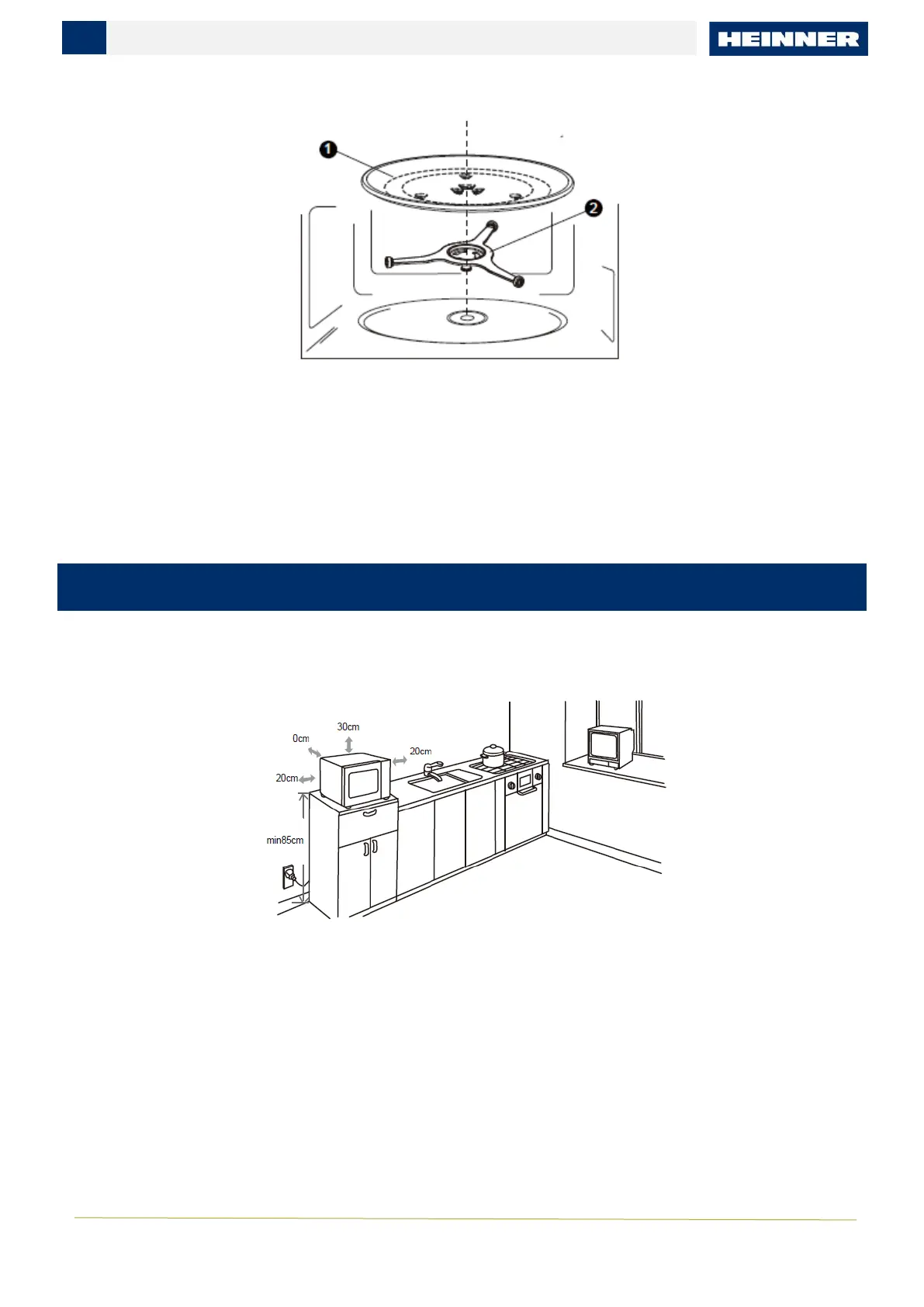 HEINNER

1

2

30cm

0cm

20cm

20cm

min85cm