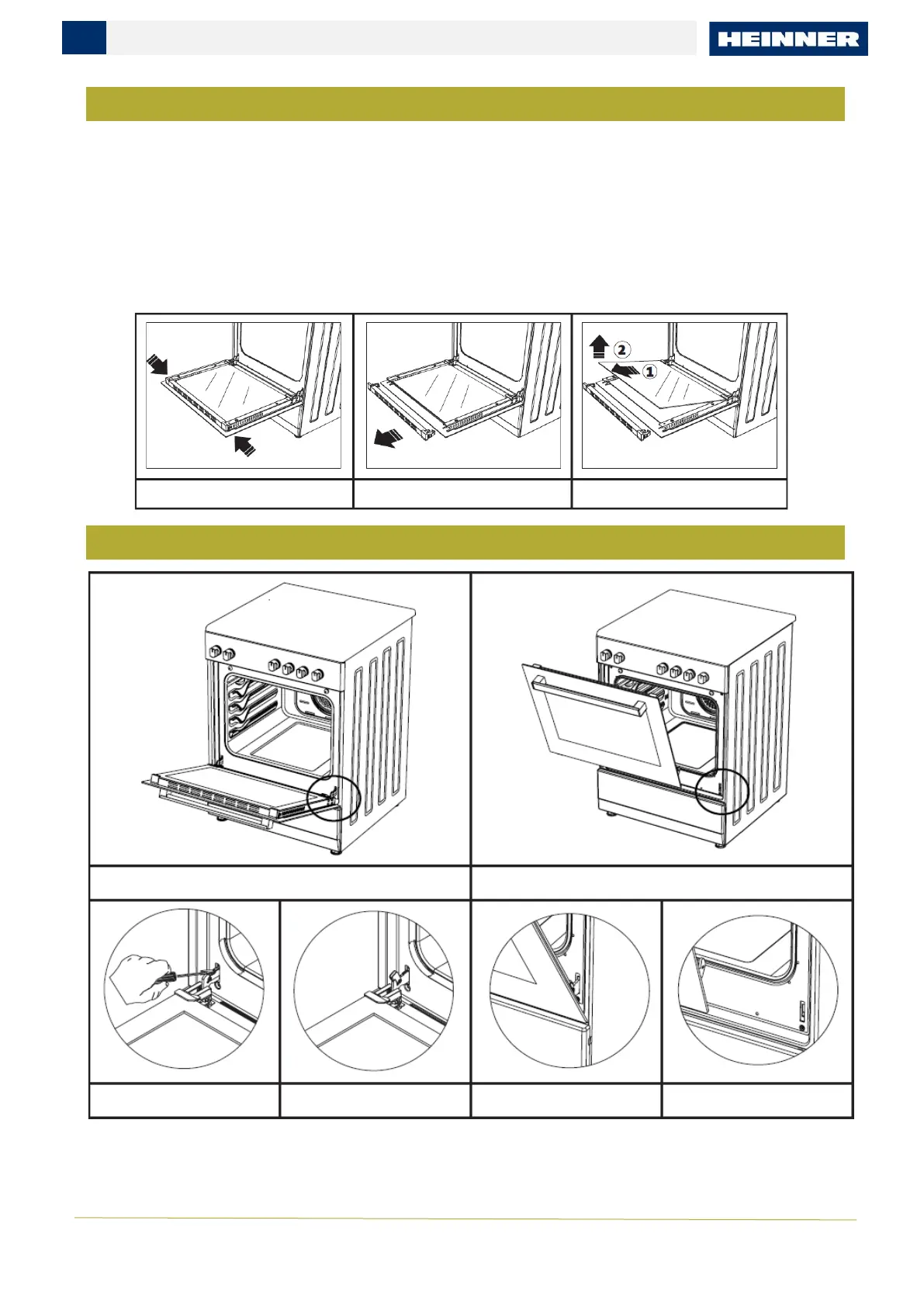 HEINNER

2

1