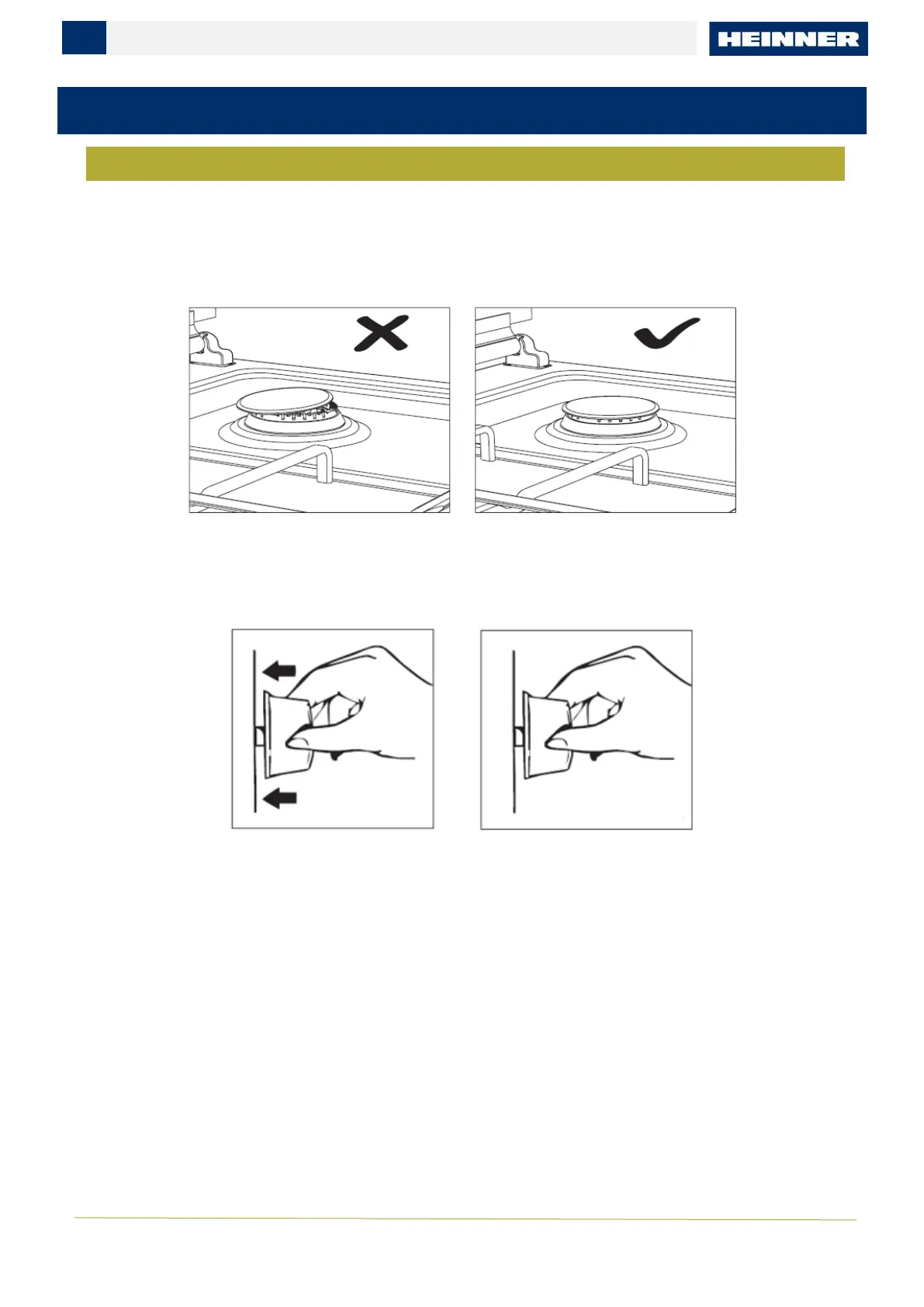 HEINNER