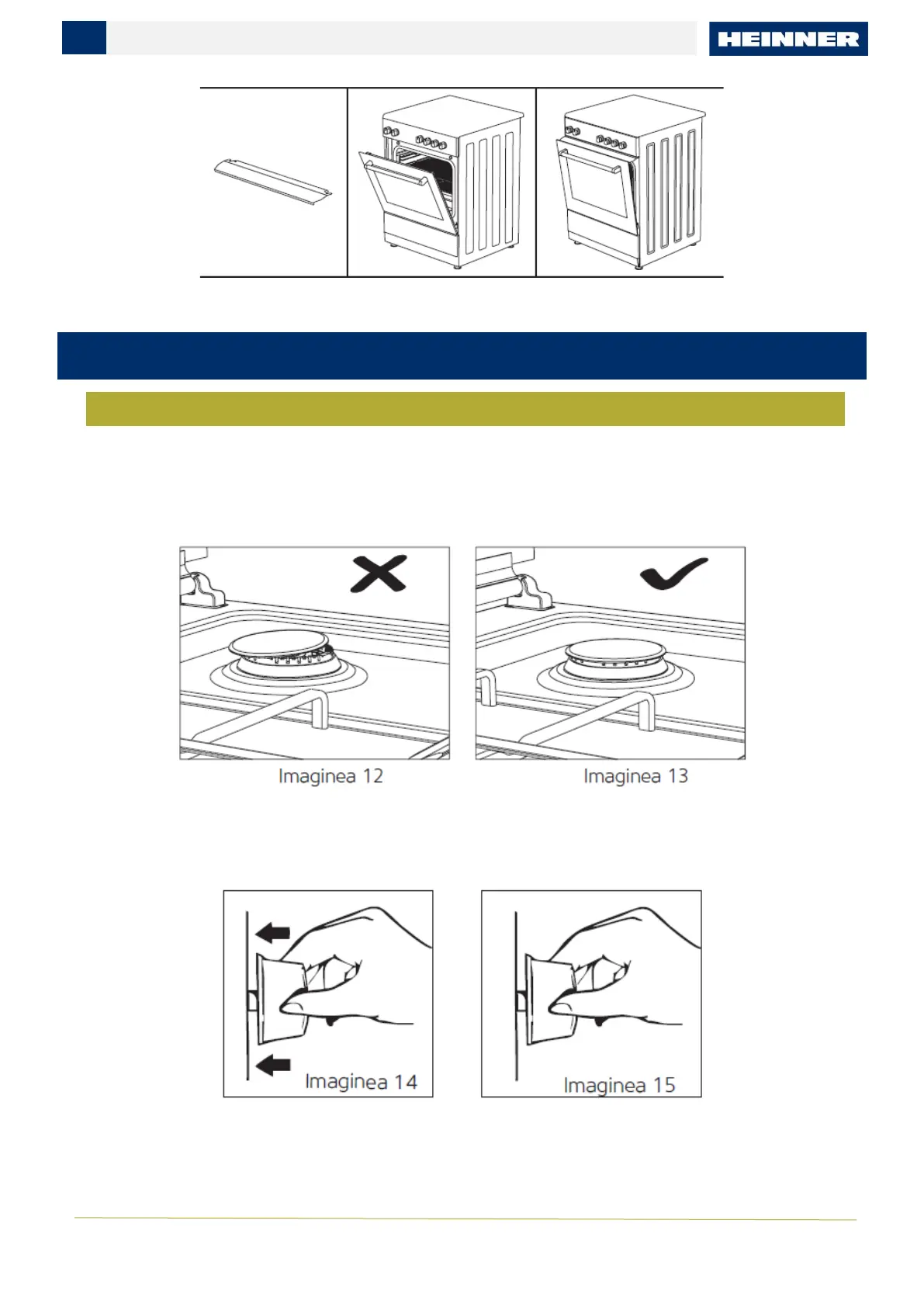 HEINNER

Imaginea 12

Imaginea 13

Imaginea 14

Imaginea 15