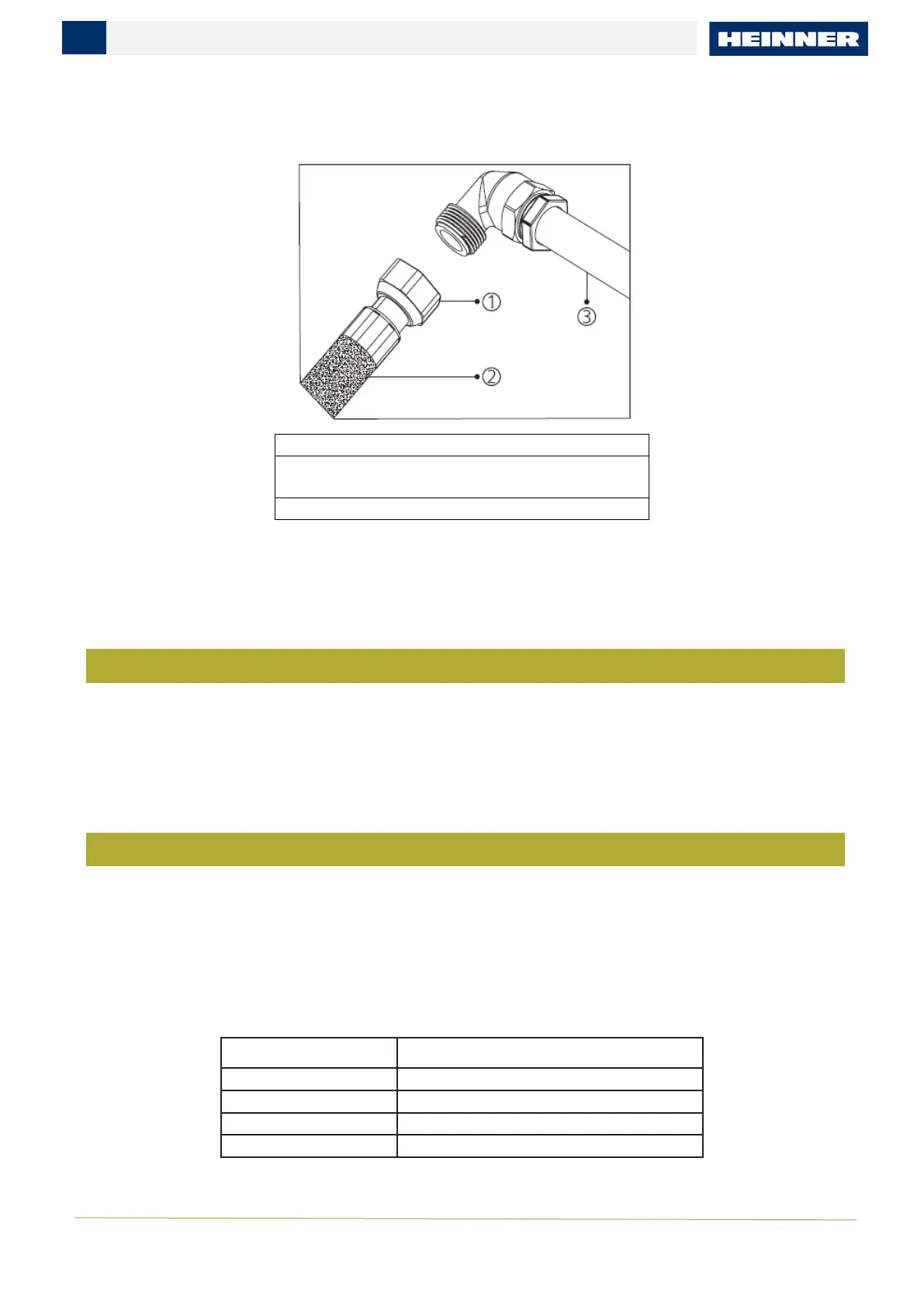 HEINNER

①

②

③