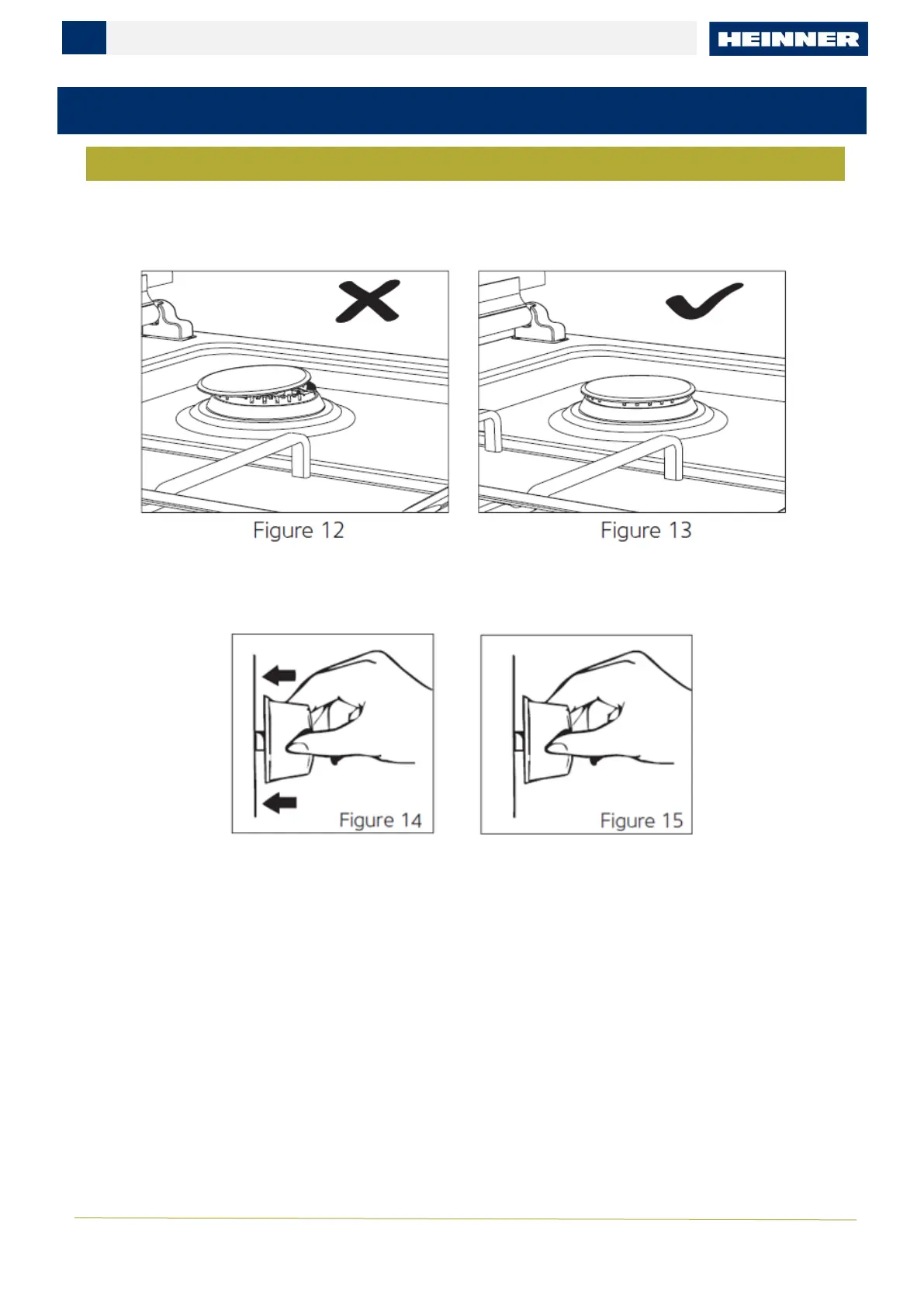 HEINNER

Figure 12

Figure 13

Figure 14

Figure 15