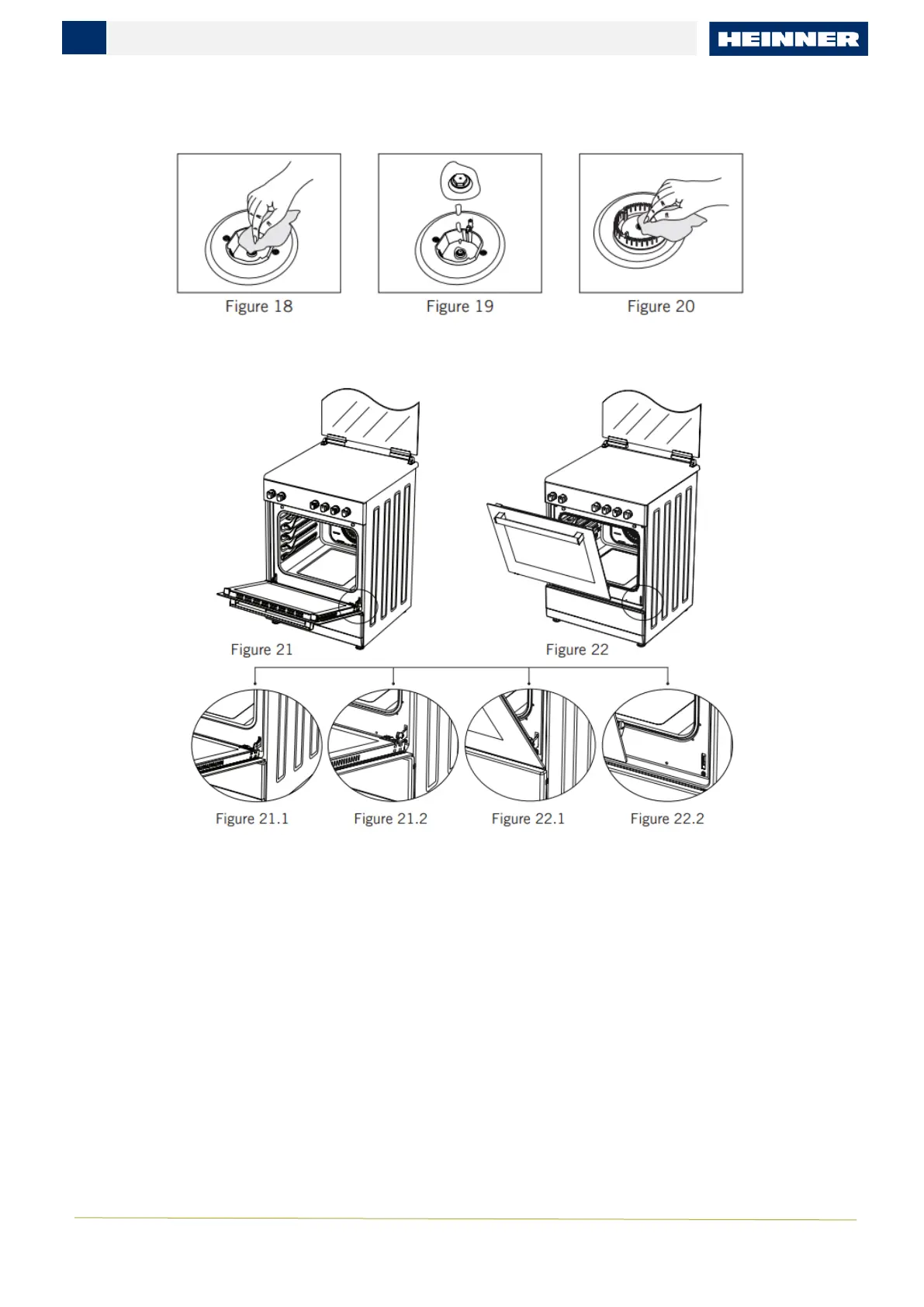 HEINNER

Figure 18

Figure 19

Figure 20

Figure 21

Figure 22

Figure 21.1

Figure 21.2

Figure 22.1

Figure 22.2