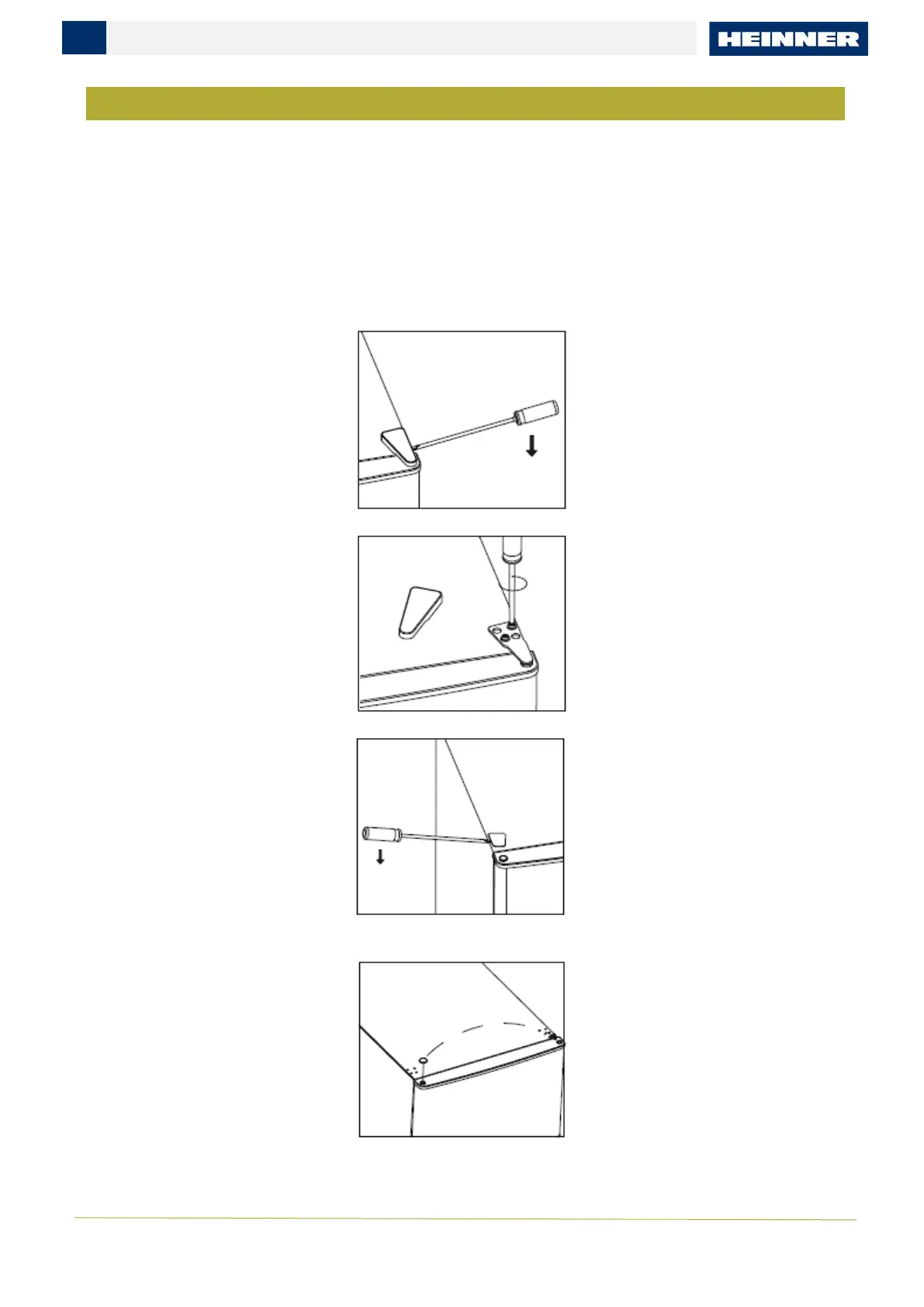 HEINNER