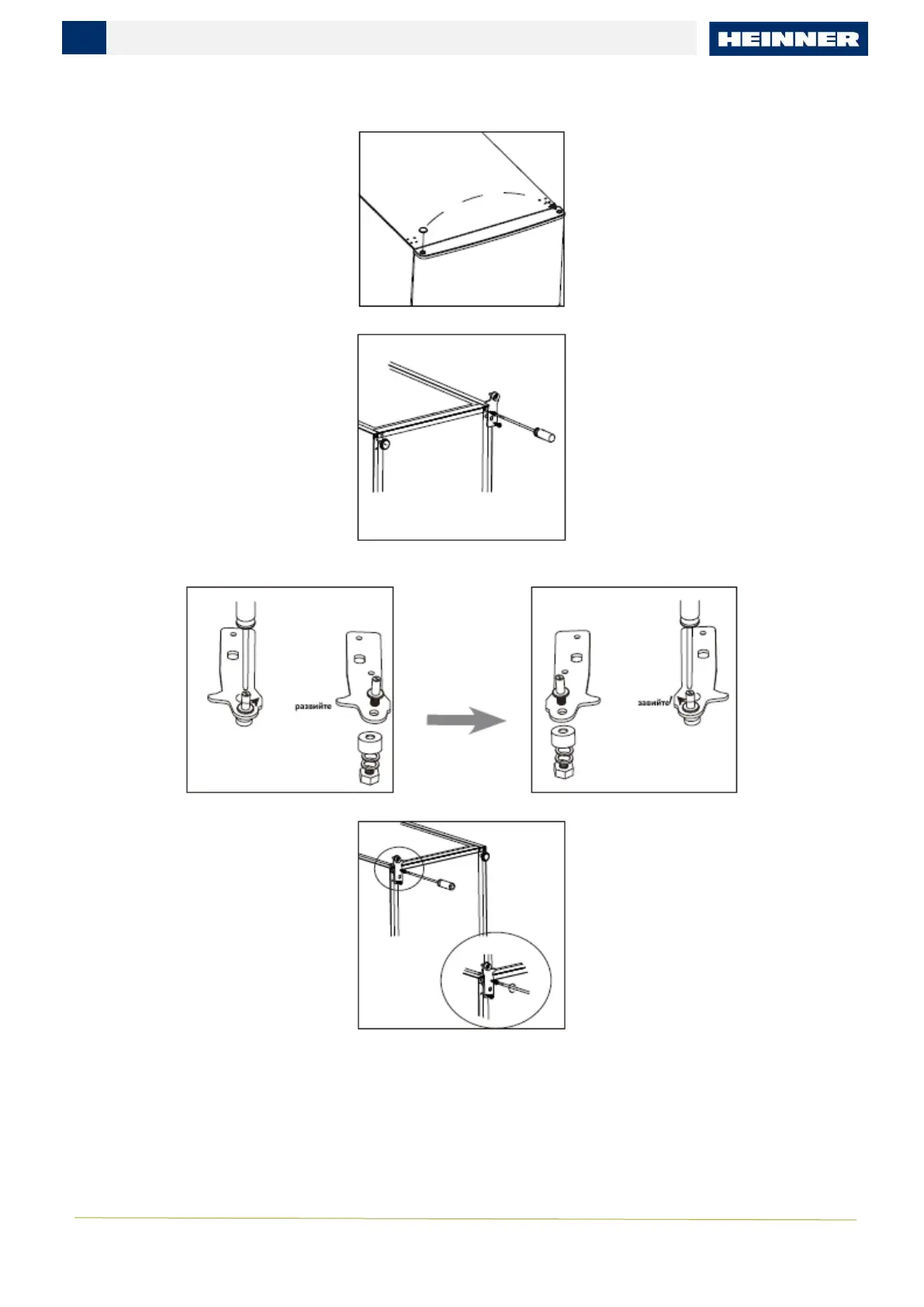 HEINNER

развийте

завийте