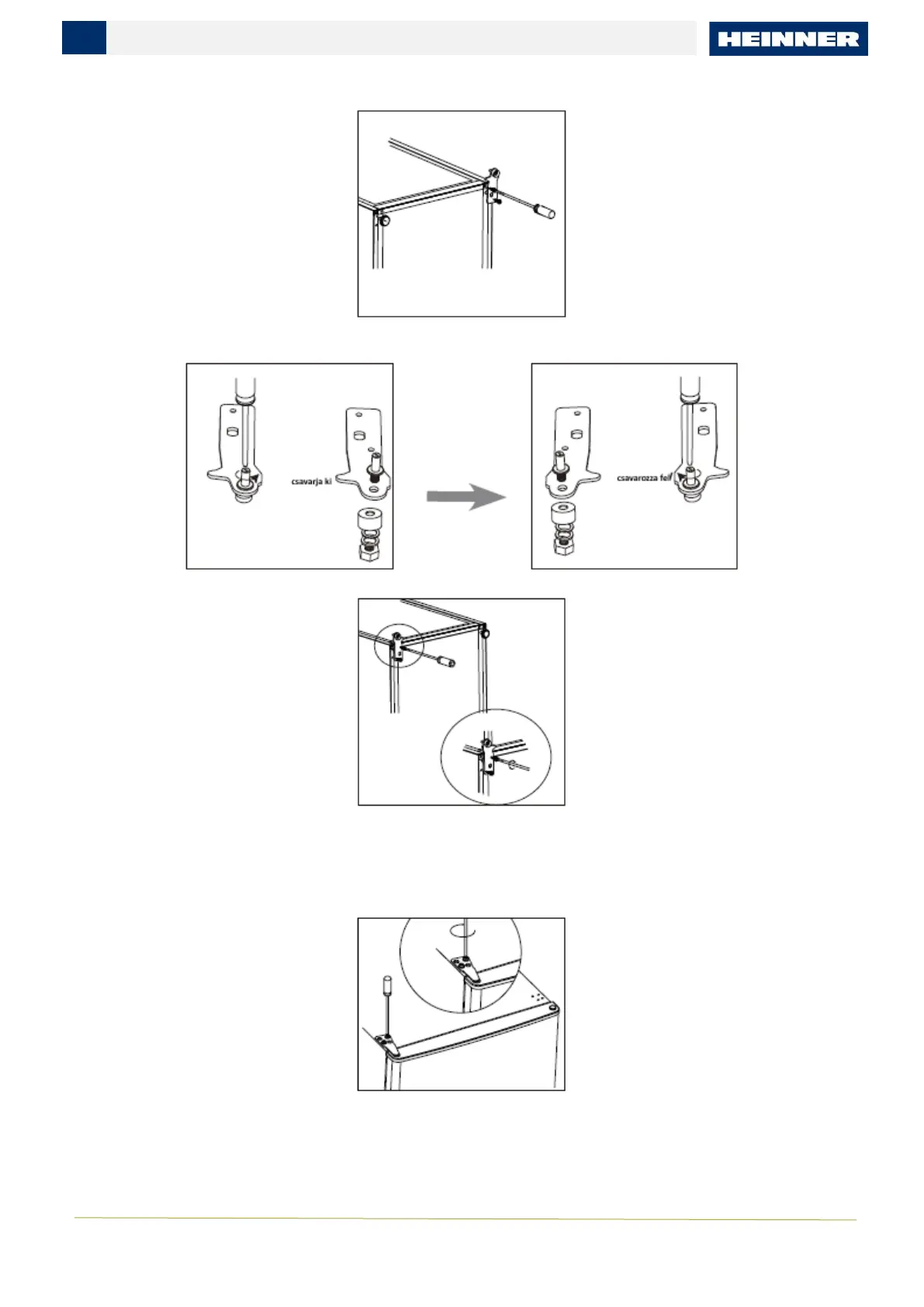 HEINNER

csavarja ki

csavarozza fel