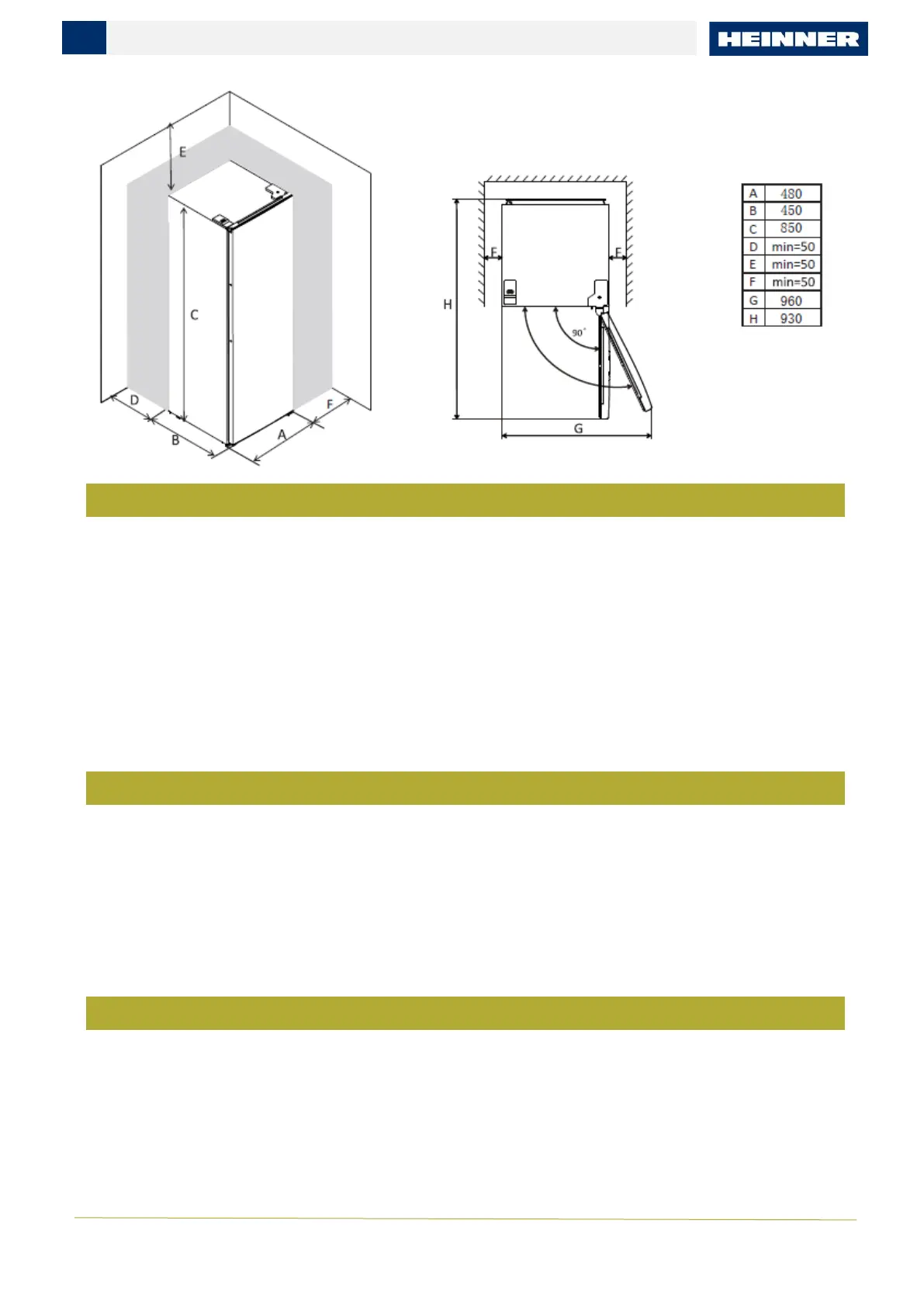 HEINNER

E
C
D
B
A
F

F
F
H
90°
G

| A | 480 |
|---|---|
| B | 450 |
| C | 850 |
| D | min=50 |
| E | min=50 |
| F | min=50 |
| G | 960 |
| H | 930 |