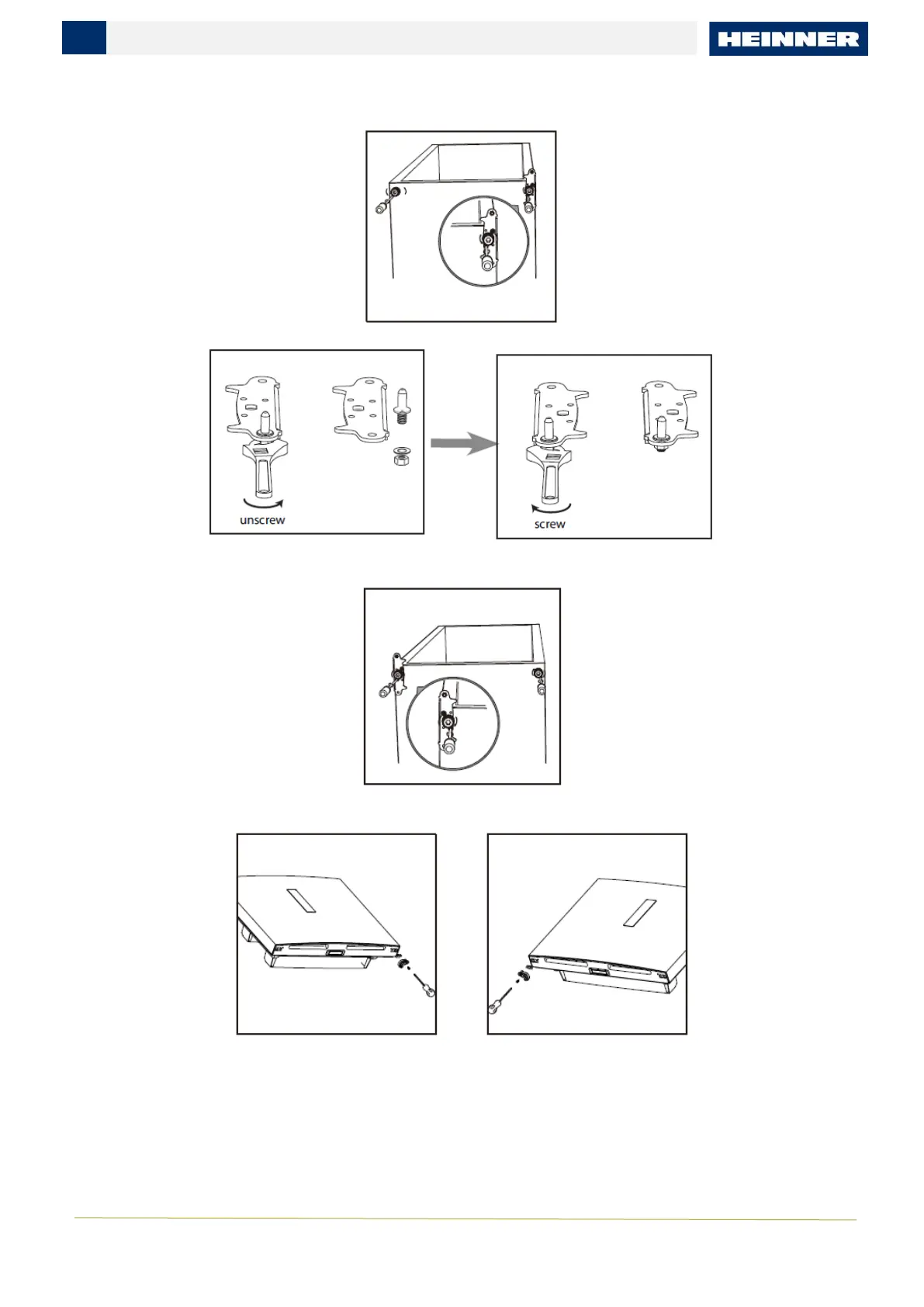 HEINNER

unscrew

screw