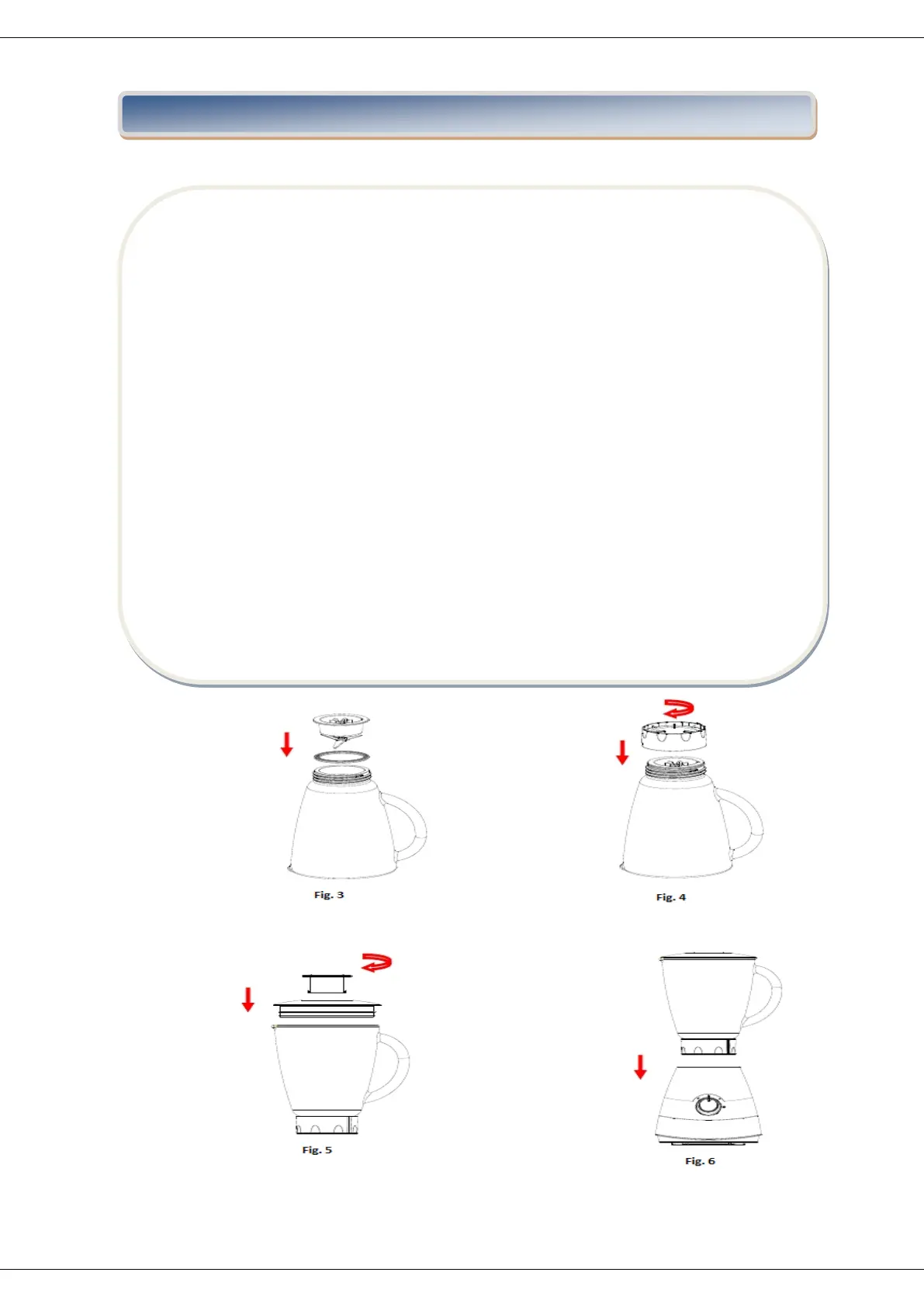 Fig. 3

Fig. 4

Fig. 5

Fig. 6