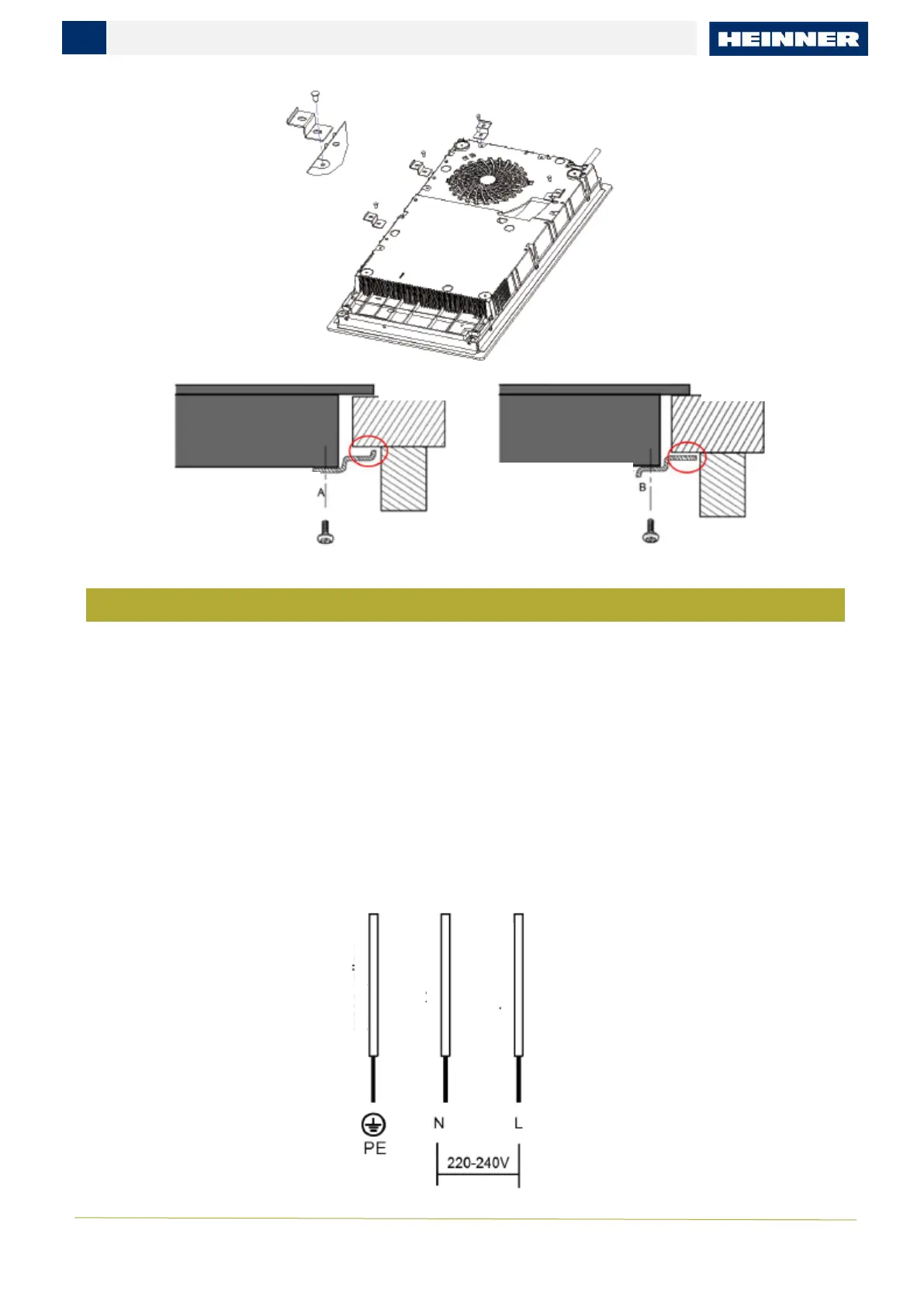 HEINNER

A

B

PE N L

220-240V