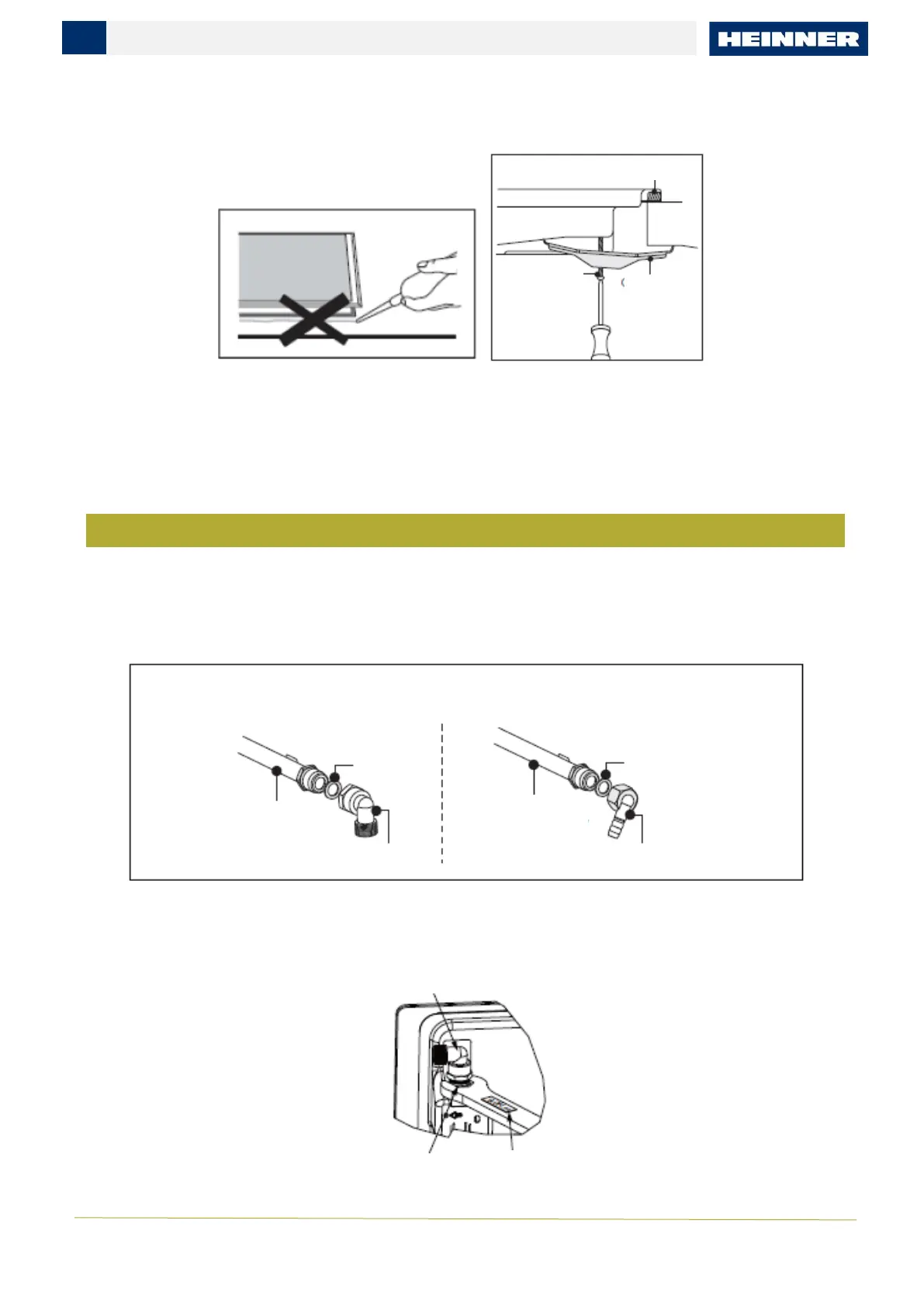 HEINNER