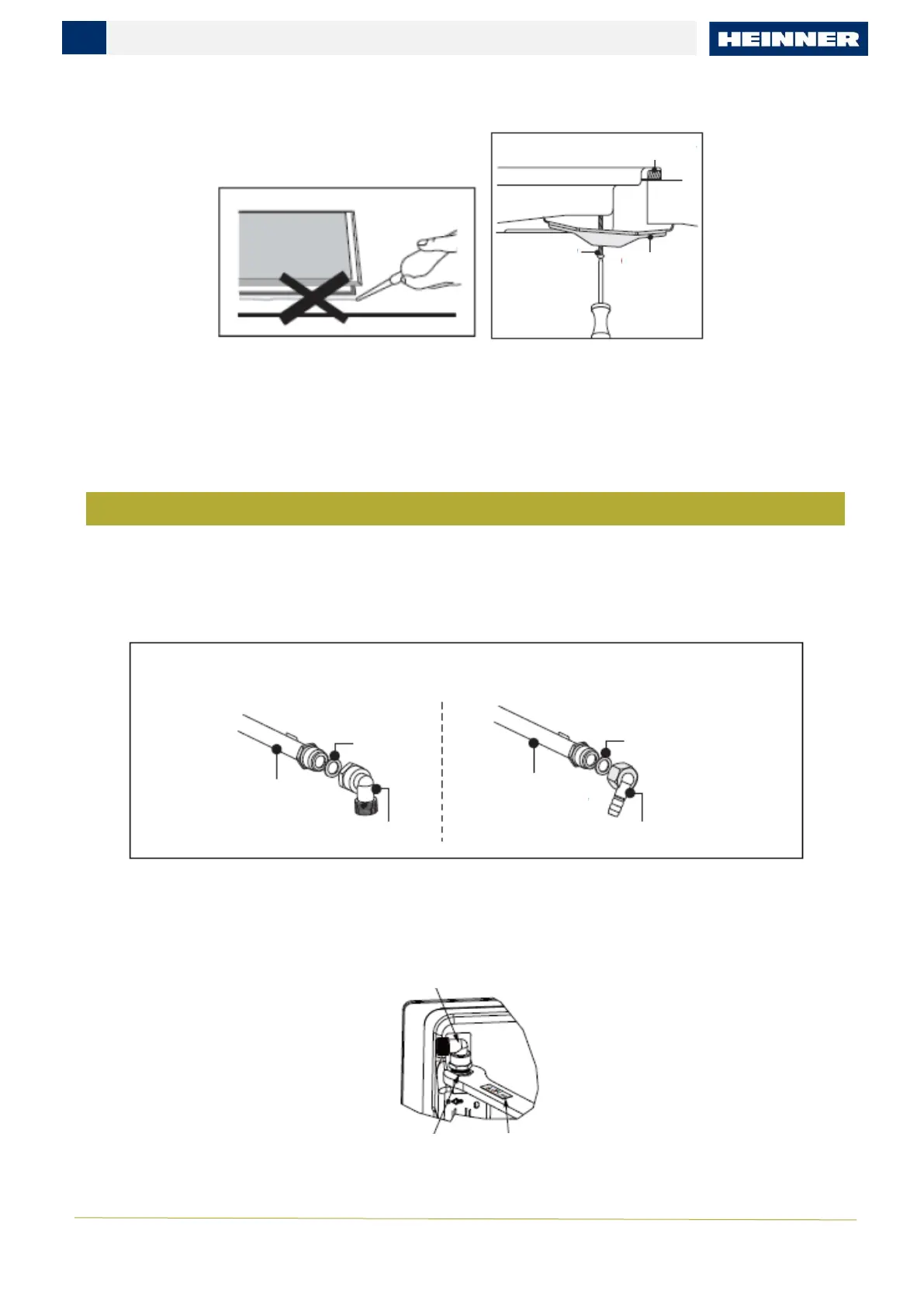 HEINNER