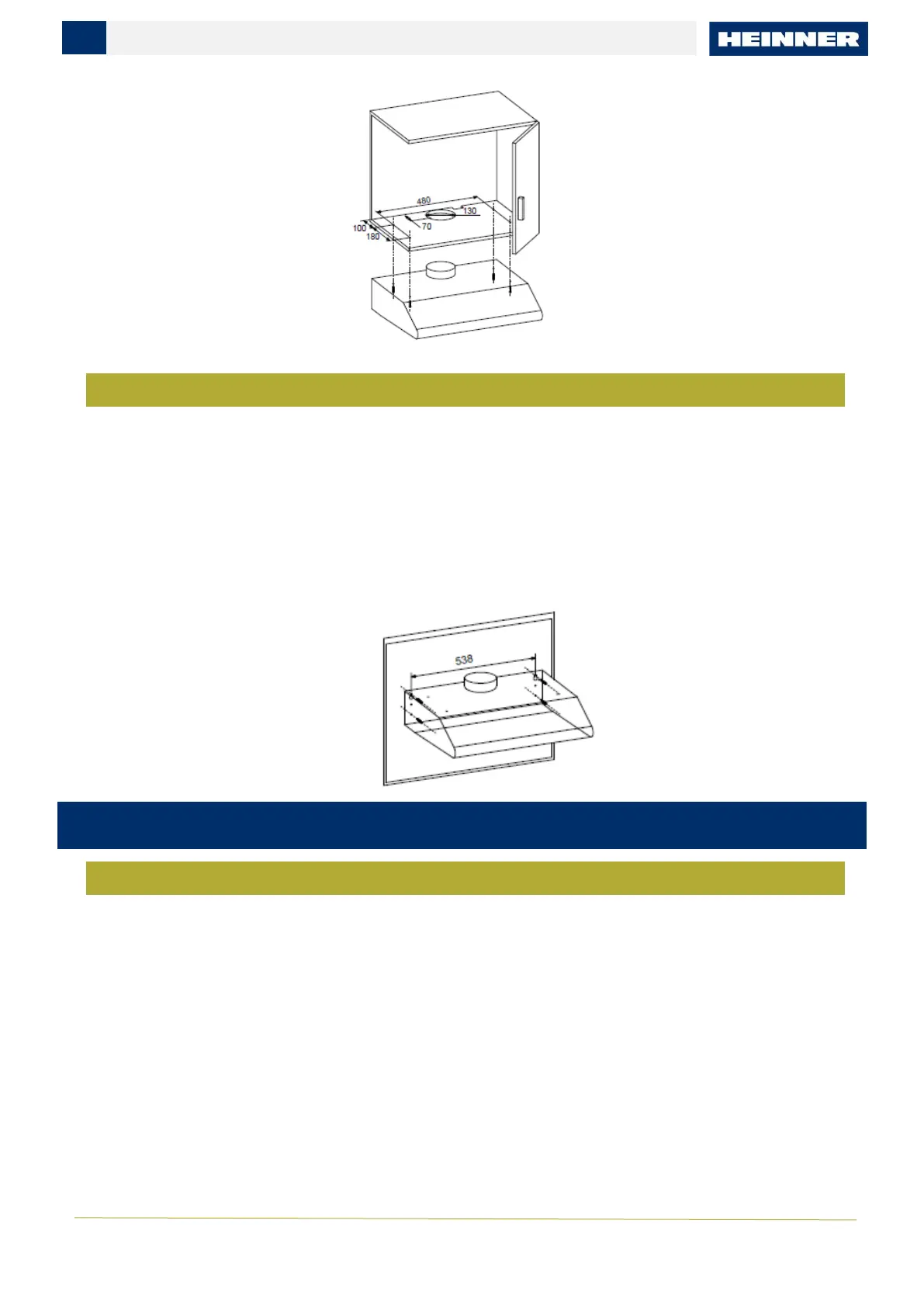 HEINNER

480
130
70
100
180

538