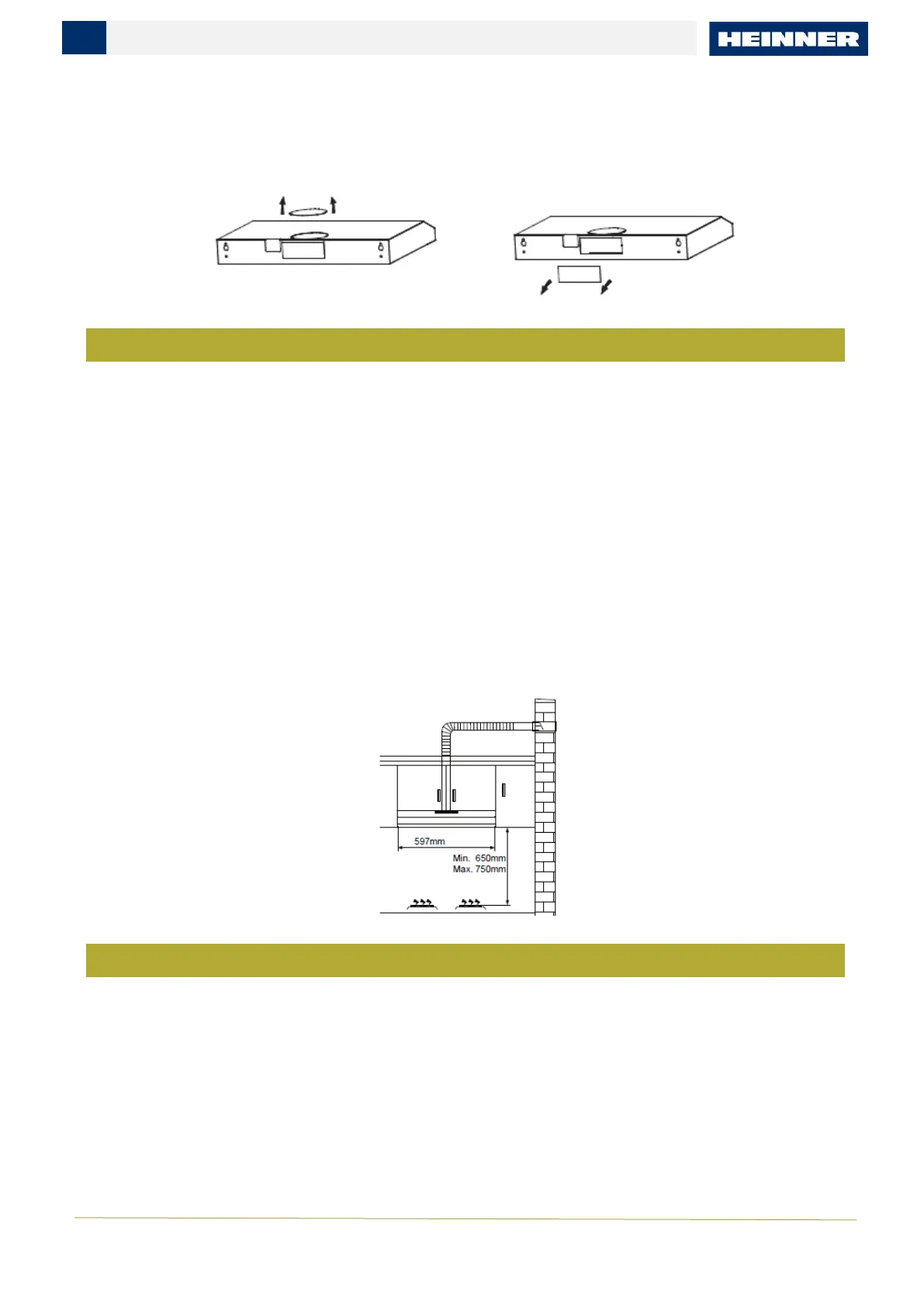 HEINNER

597mm
Min. 650mm
Max. 750mm