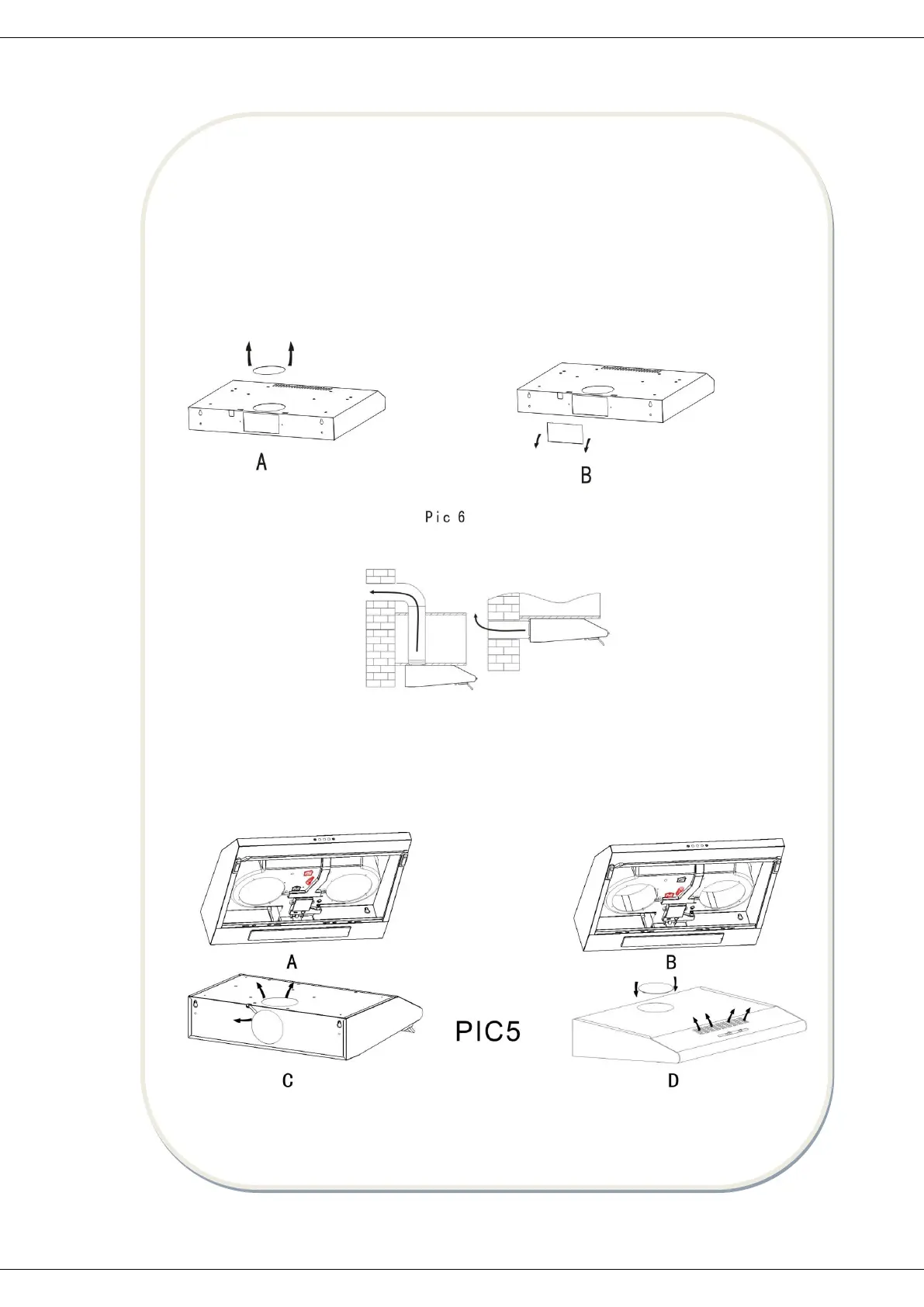 A

B

Pic 6

A

B

C

PIC5

D