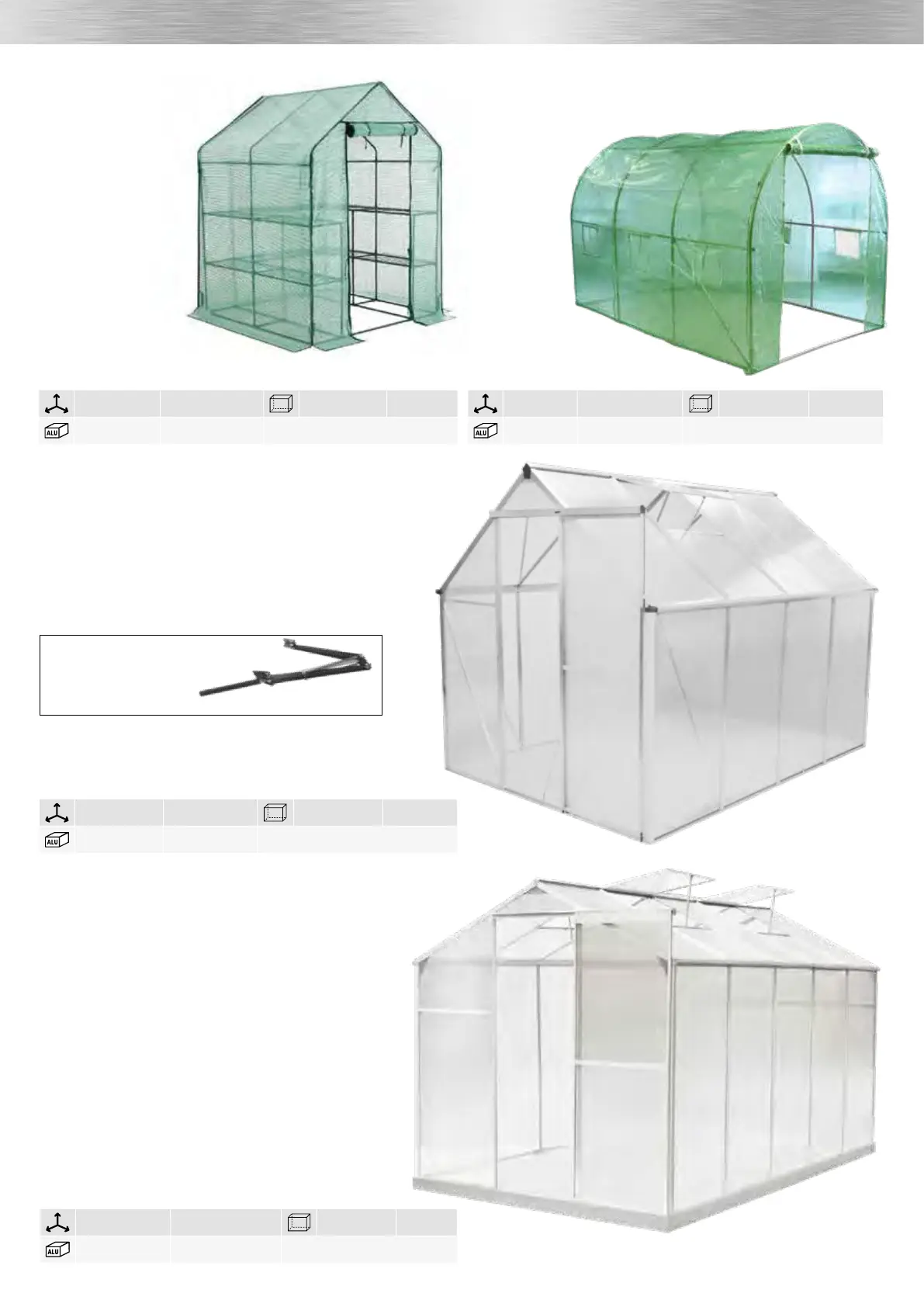 ALU

ALU

ALU

ALU