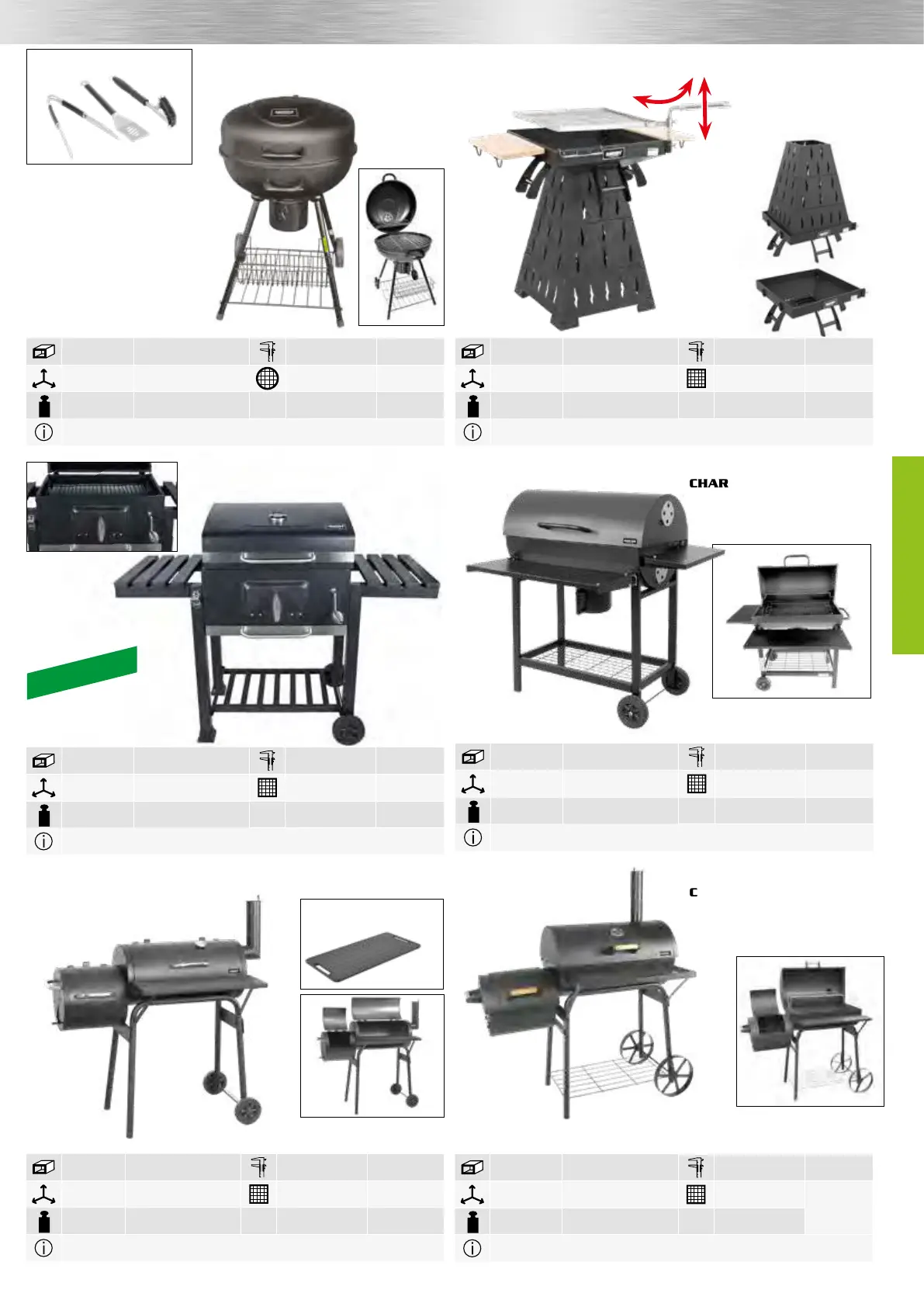 CHAR

C