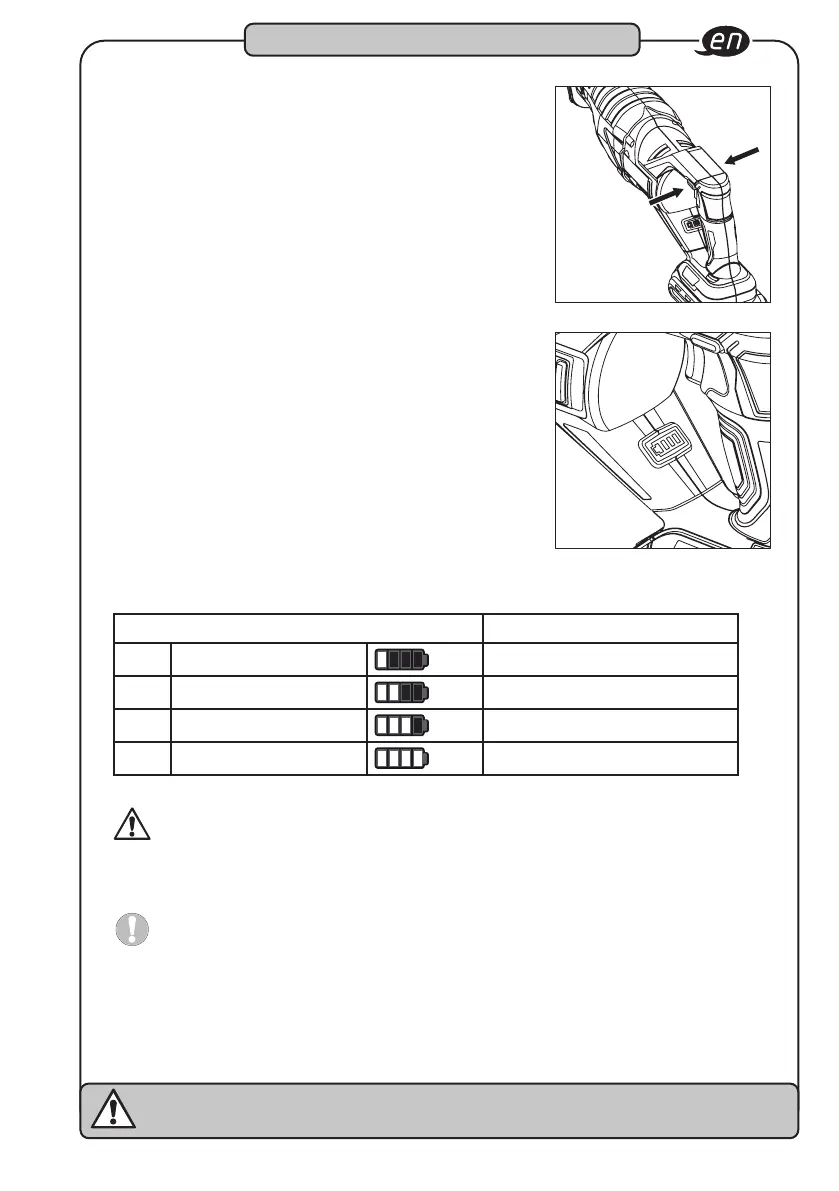 en