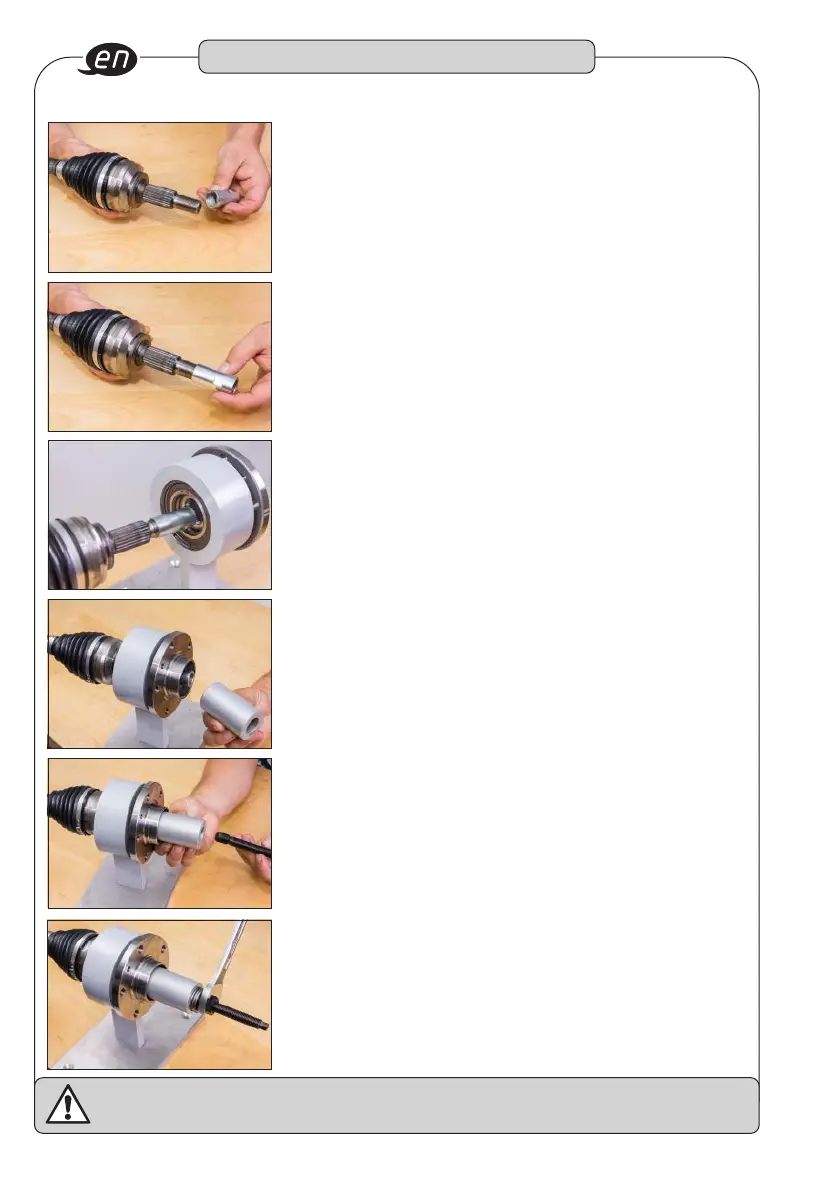 en