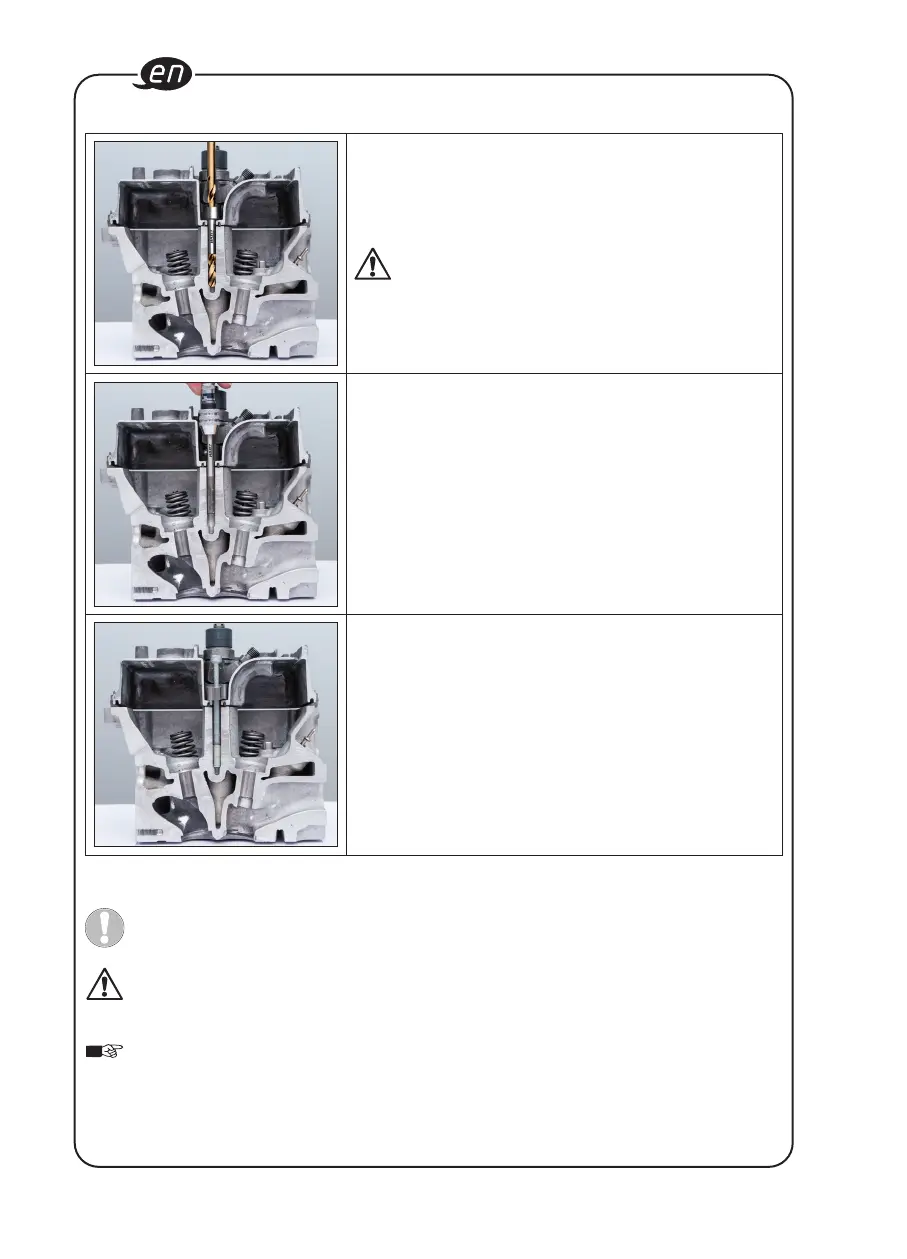 en