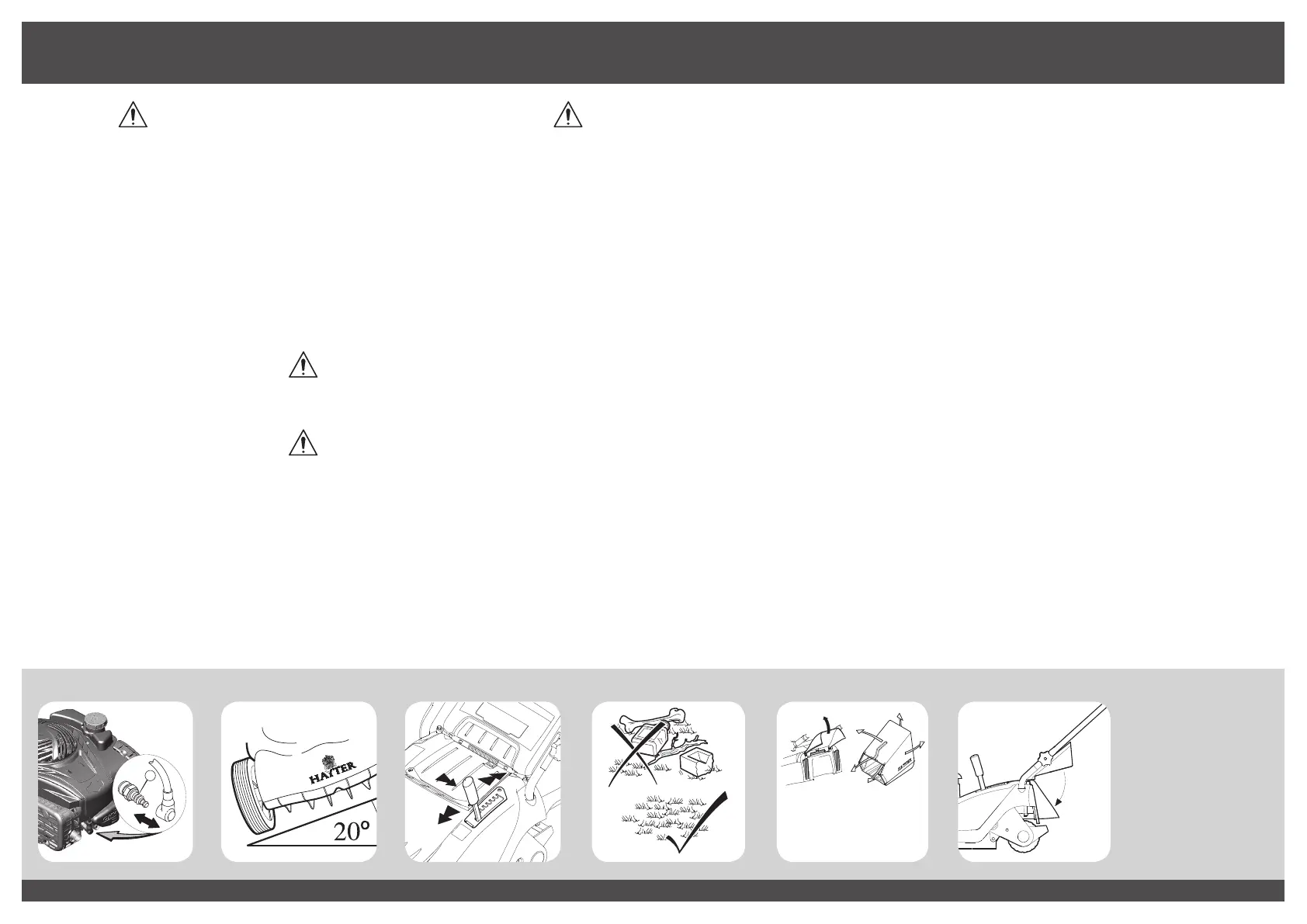 HAYTER

20°