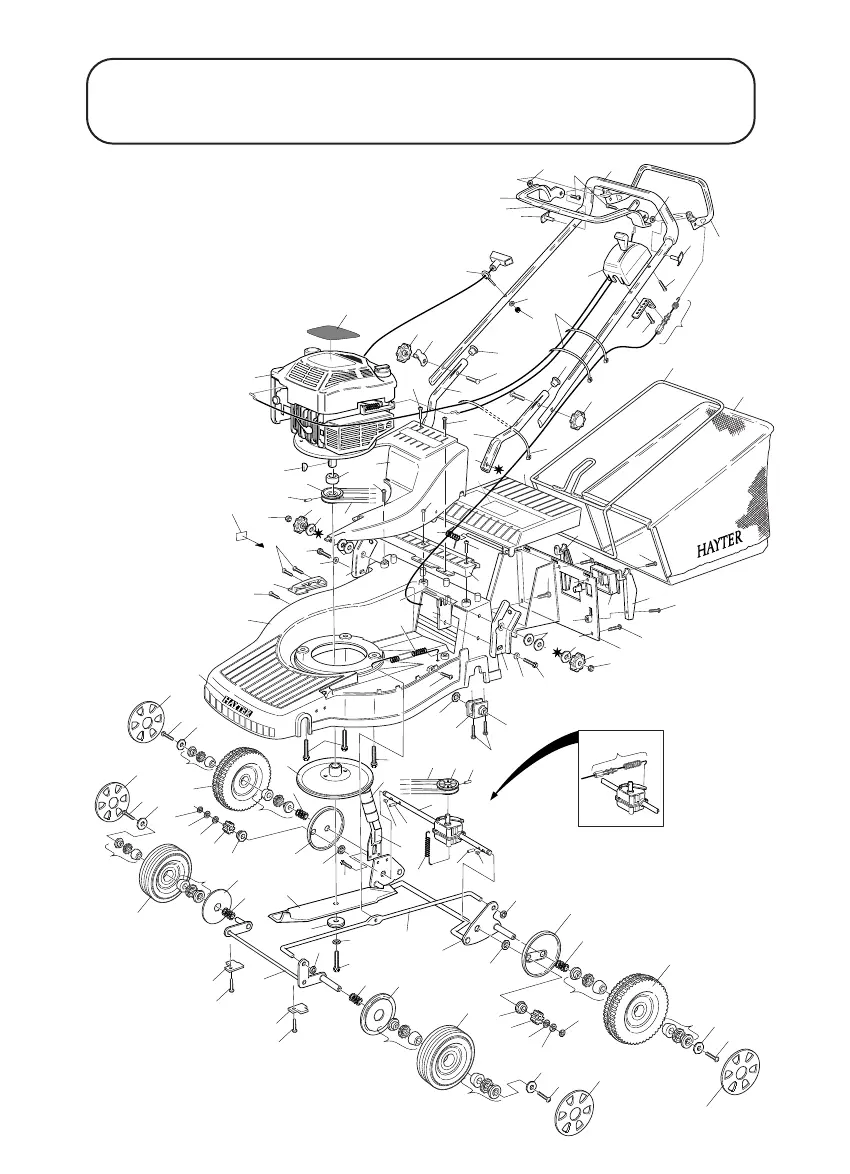 HAYTER

HAYTER