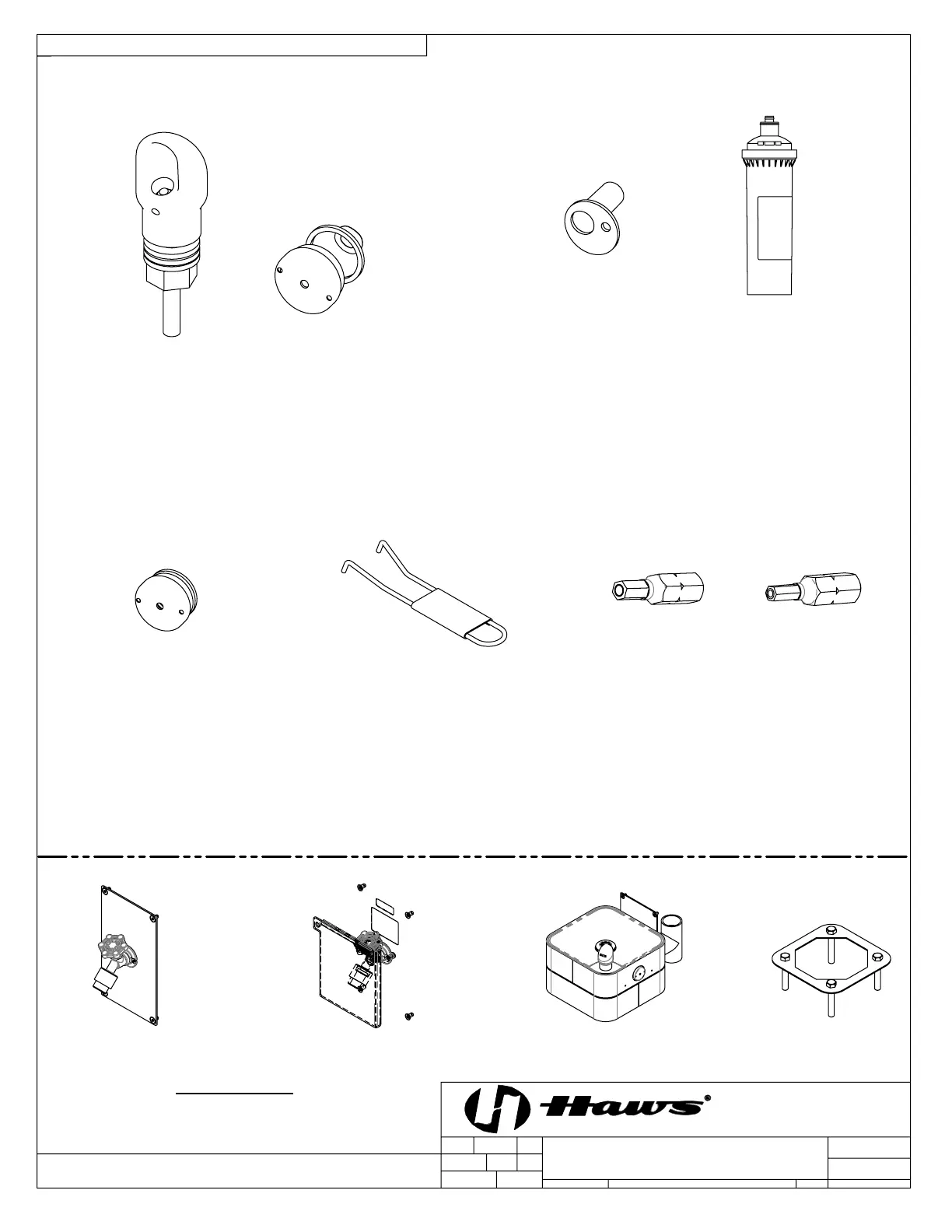 Haws®