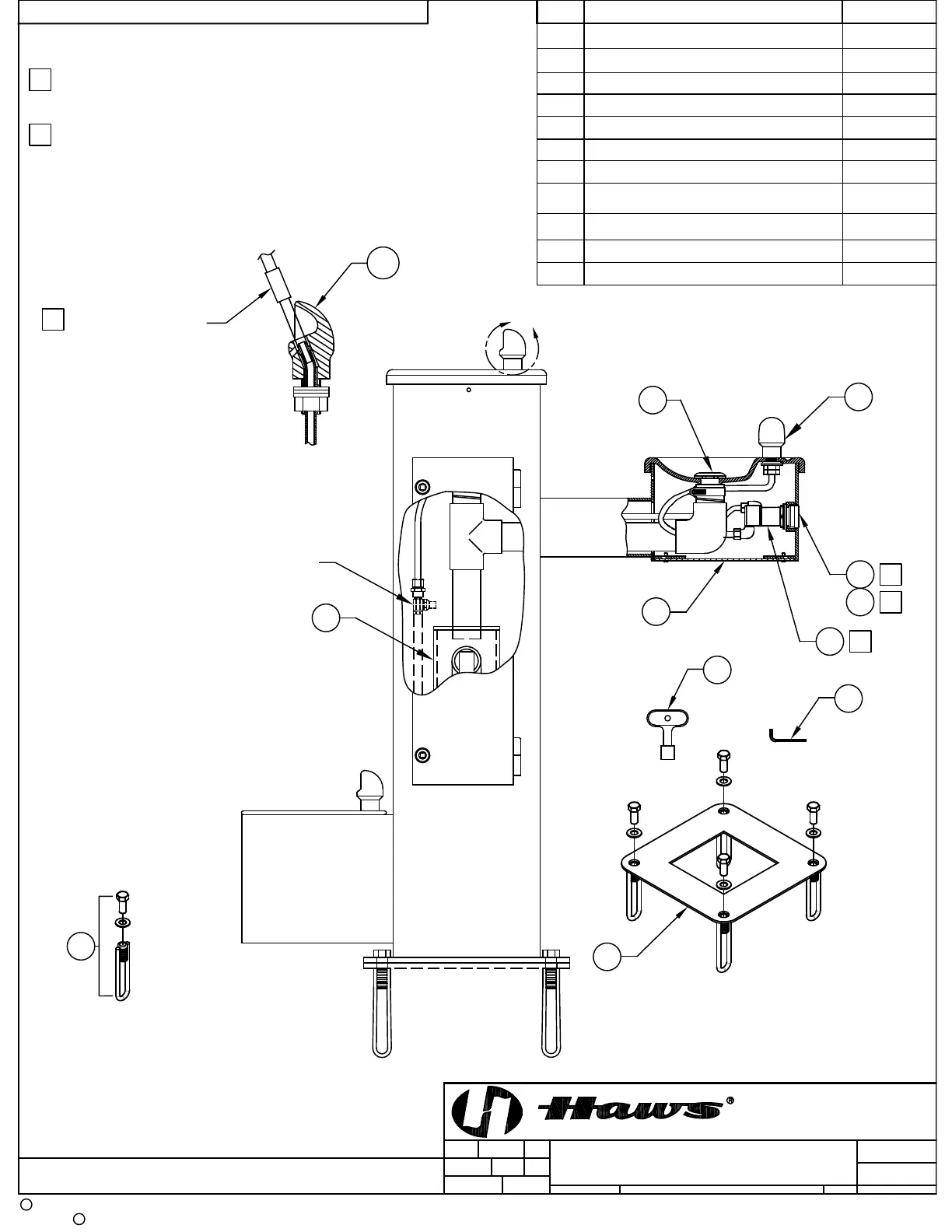 Haws®