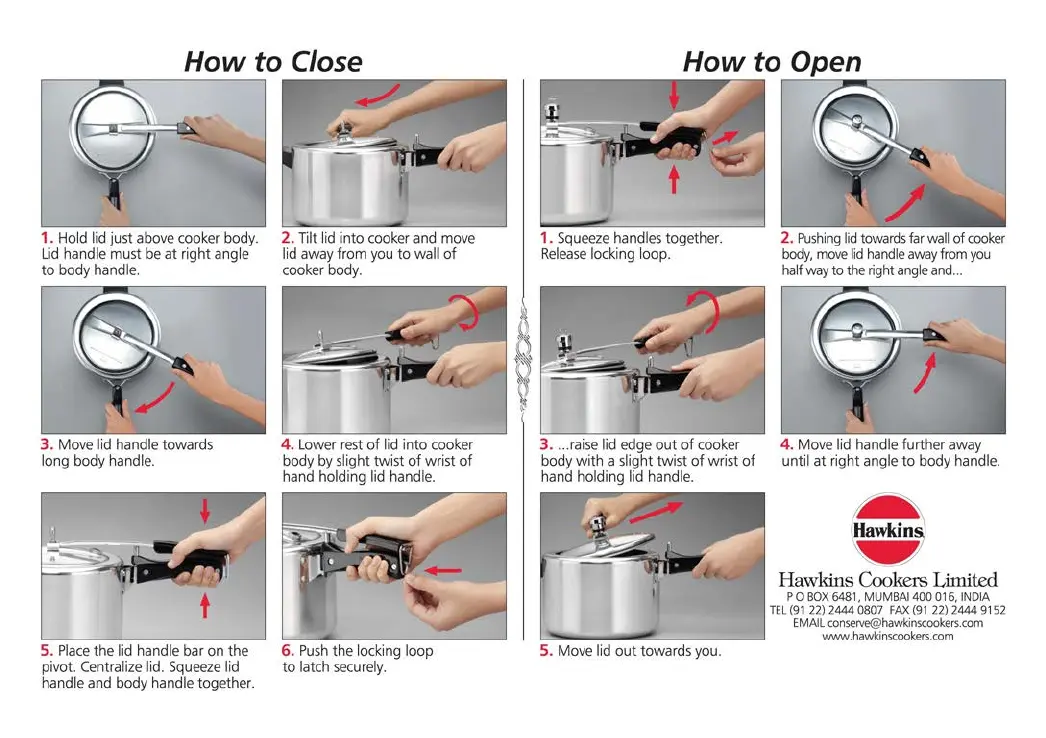 How to Close

1. Hold lid just above cooker body. Lid handle must be at right angle to body handle.

2. Tilt lid into cooker and move lid away from you to wall of cooker body.

3. Move lid handle towards long body handle.

4. Lower rest of lid into cooker body by slight twist of wrist of hand holding lid handle.

5. Place the lid handle bar on the pivot. Centralize lid. Squeeze lid handle and body handle together.

6. Push the locking loop to latch securely.

How to Open

1. Squeeze handles together. Release locking loop.

2. Pushing lid towards far wall of cooker body, move lid handle away from you half way to the right angle and...

3. ...raise lid edge out of cooker body with a slight twist of wrist of hand holding lid handle.

4. Move lid handle further away until at right angle to body handle.

5. Move lid out towards you.

Hawkins

Hawkins Cookers Limited
P O BOX 6481, MUMBAI 400 016, INDIA
TEL (91 22) 2444 0807 FAX (91 22) 2444 9152
EMAIL conserve@hawkinscookers.com
www.hawkinscookers.com