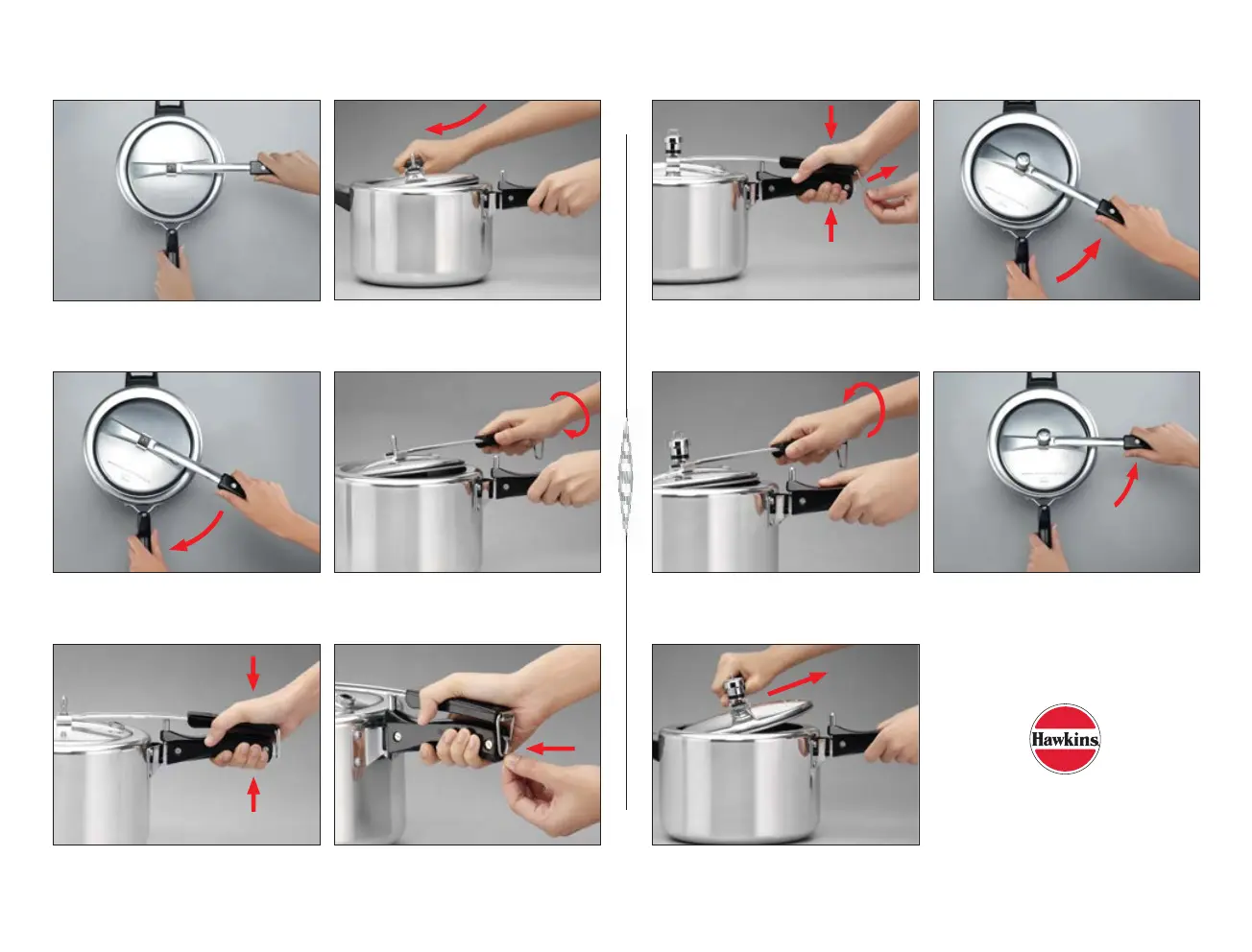 Hawkins