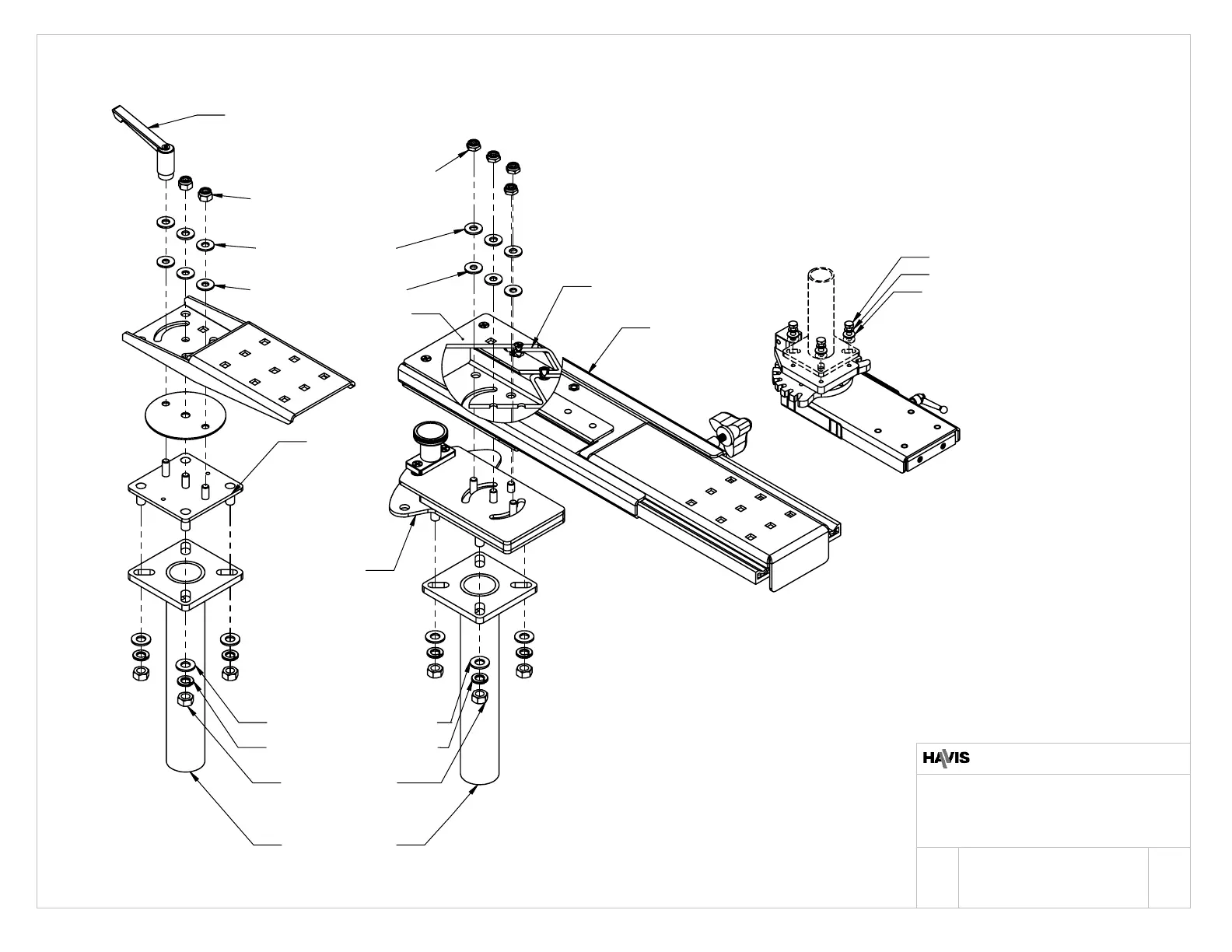 HAVIS